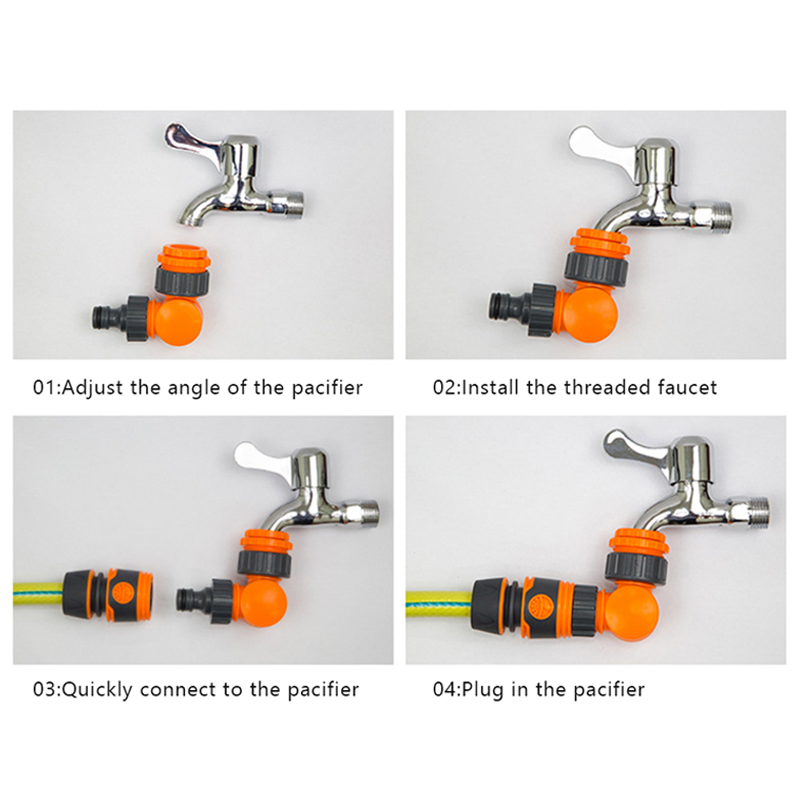 01:Adjust the angle of the pacifier

02:Install the threaded faucet

03:Quickly connect to the pacifier

04:Plug in the pacifier