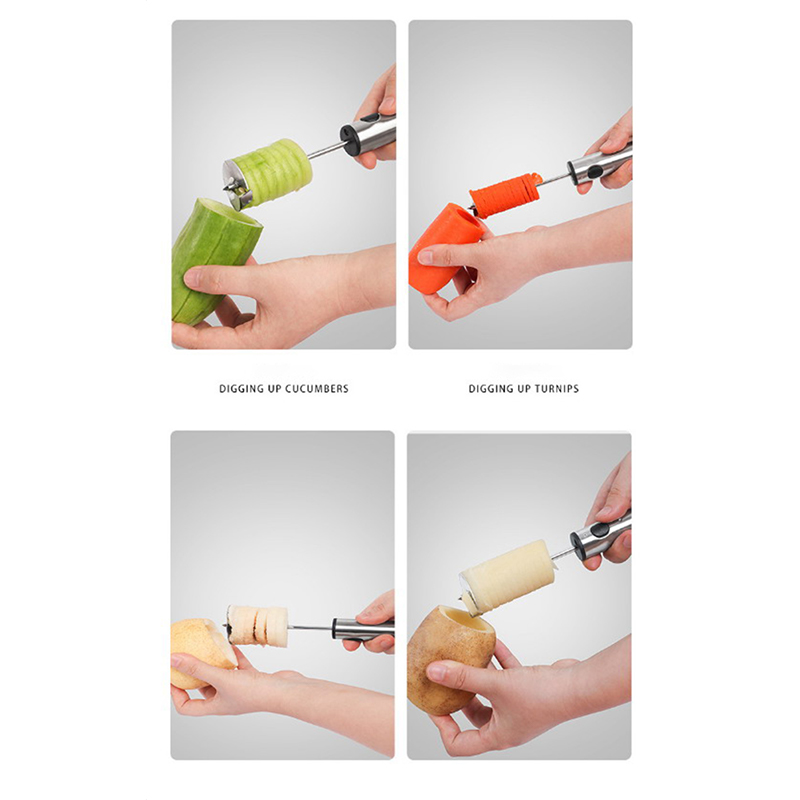 DIGGING UP CUCUMBERS

DIGGING UP TURNIPS