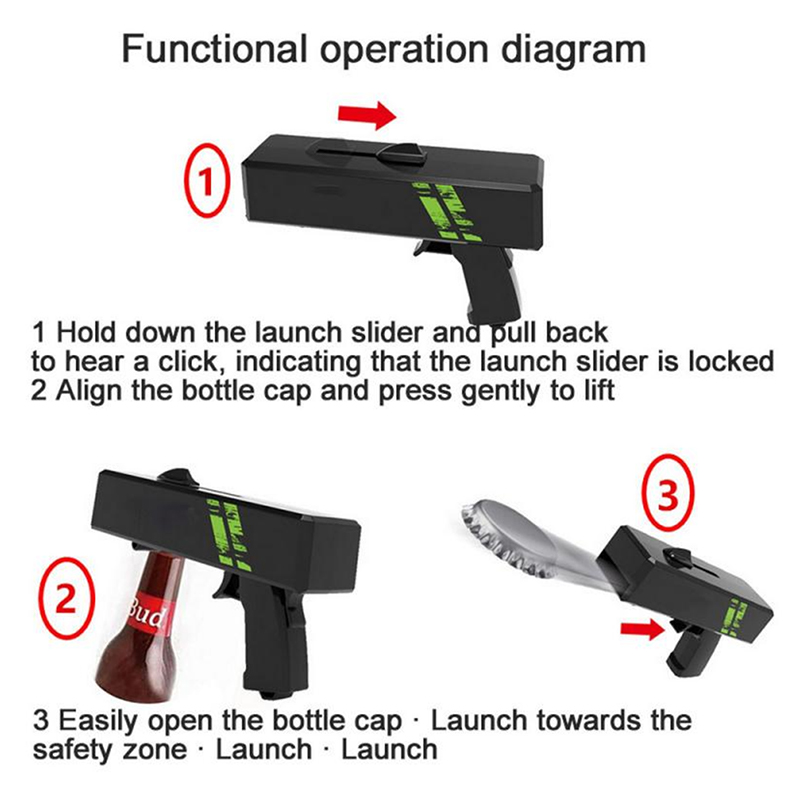 Functional operation diagram

1

1 Hold down the launch slider and pull back to hear a click, indicating that the launch slider is locked
2 Align the bottle cap and press gently to lift

2

Bud

3

3 Easily open the bottle cap · Launch towards the safety zone · Launch · Launch