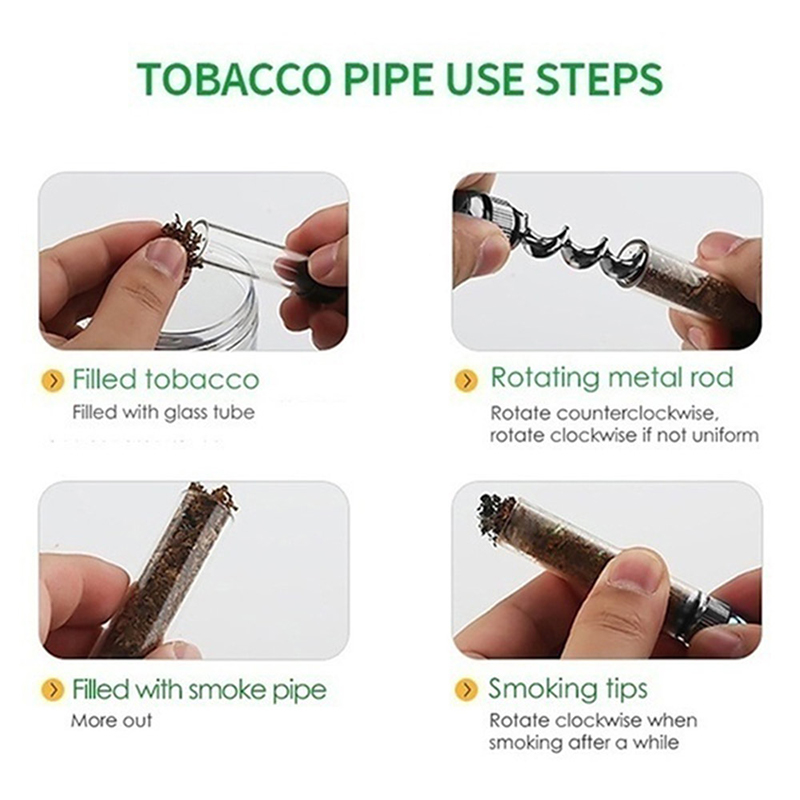 TOBACCO PIPE USE STEPS

Filled tobacco
Filled with glass tube

Rotating metal rod
Rotate counterclockwise, rotate clockwise if not uniform

Filled with smoke pipe
More out

Smoking tips
Rotate clockwise when smoking after a while