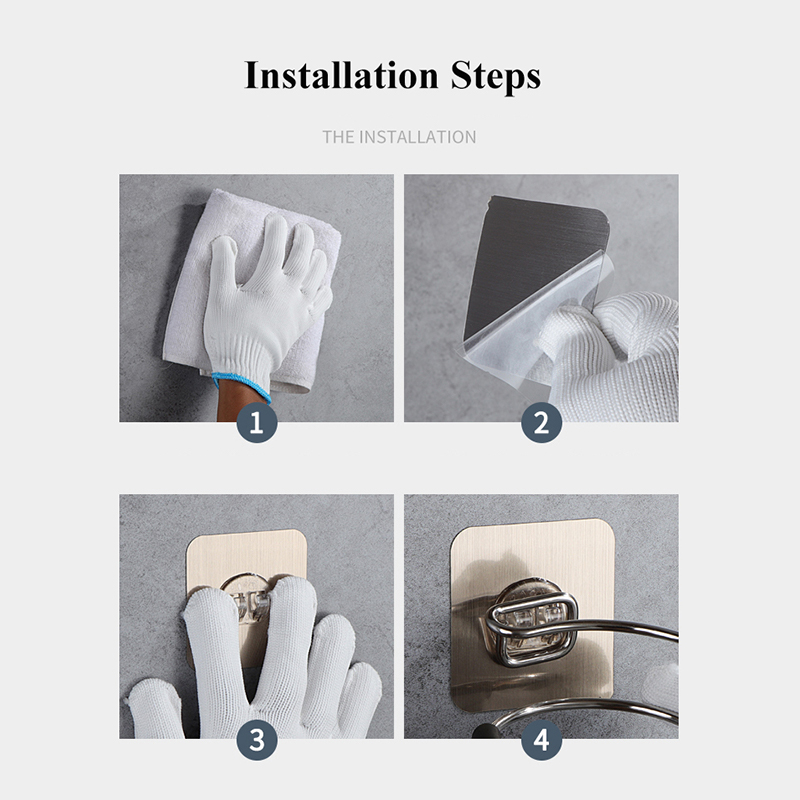 Installation Steps

THE INSTALLATION

1

2

3

4