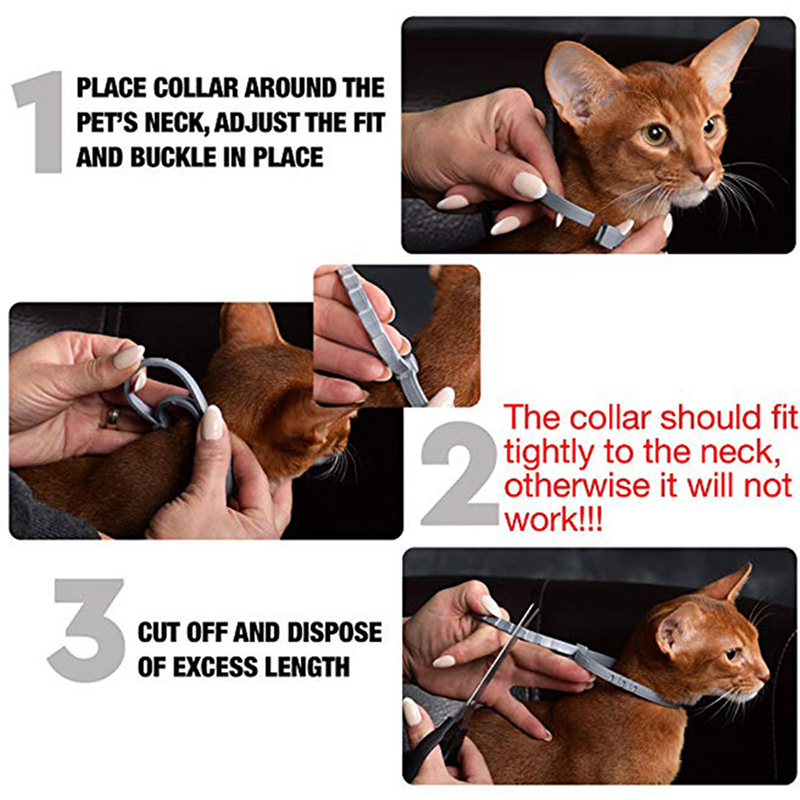 1 PLACE COLLAR AROUND THE PET'S NECK, ADJUST THE FIT AND BUCKLE IN PLACE

2 The collar should fit tightly to the neck, otherwise it will not work!!!

3 CUT OFF AND DISPOSE OF EXCESS LENGTH