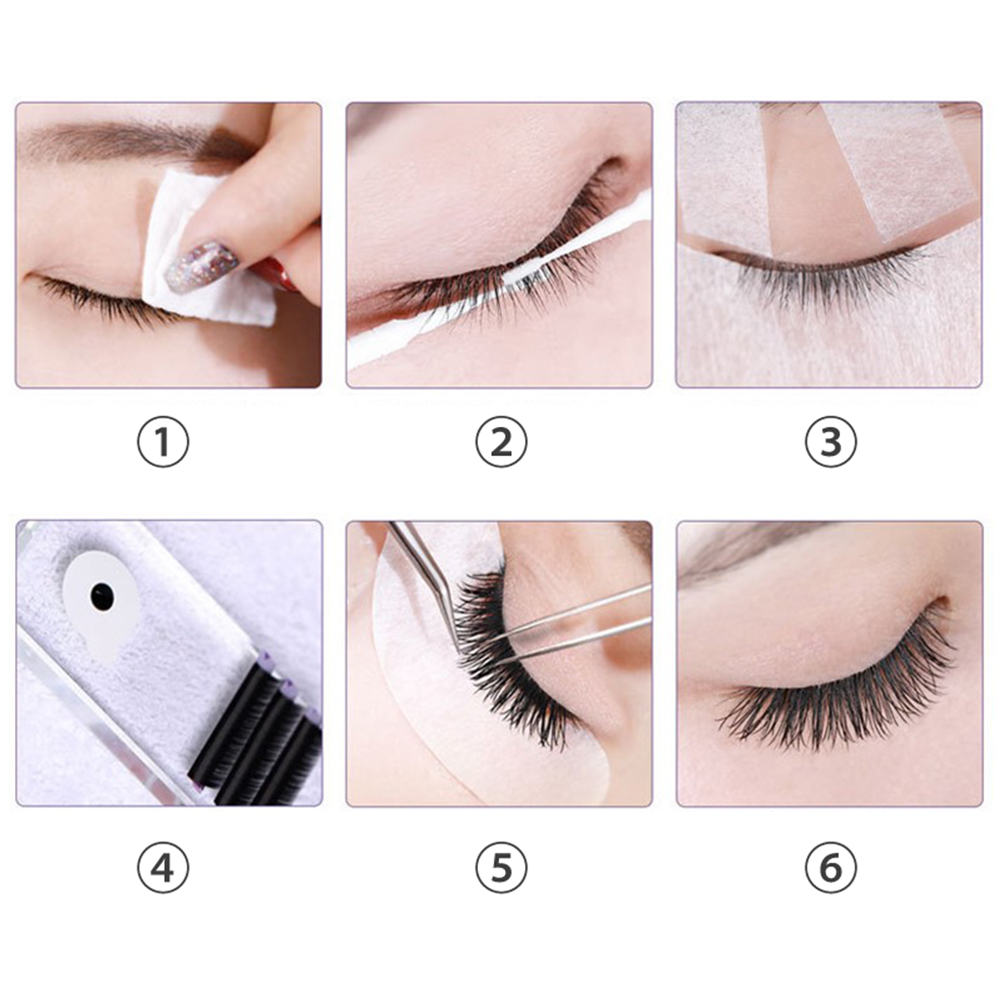 ①

②

③

④

⑤

⑥