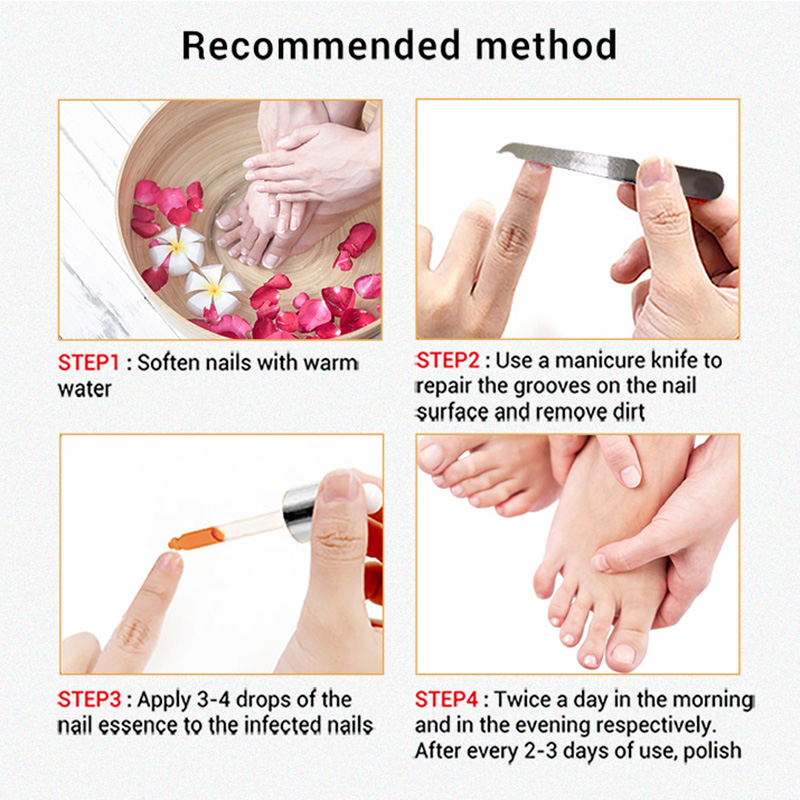 Recommended method

STEP1 : Soften nails with warm water

STEP2 : Use a manicure knife to repair the grooves on the nail surface and remove dirt

STEP3 : Apply 3-4 drops of the nail essence to the infected nails

STEP4 : Twice a day in the morning and in the evening respectively. After every 2-3 days of use, polish