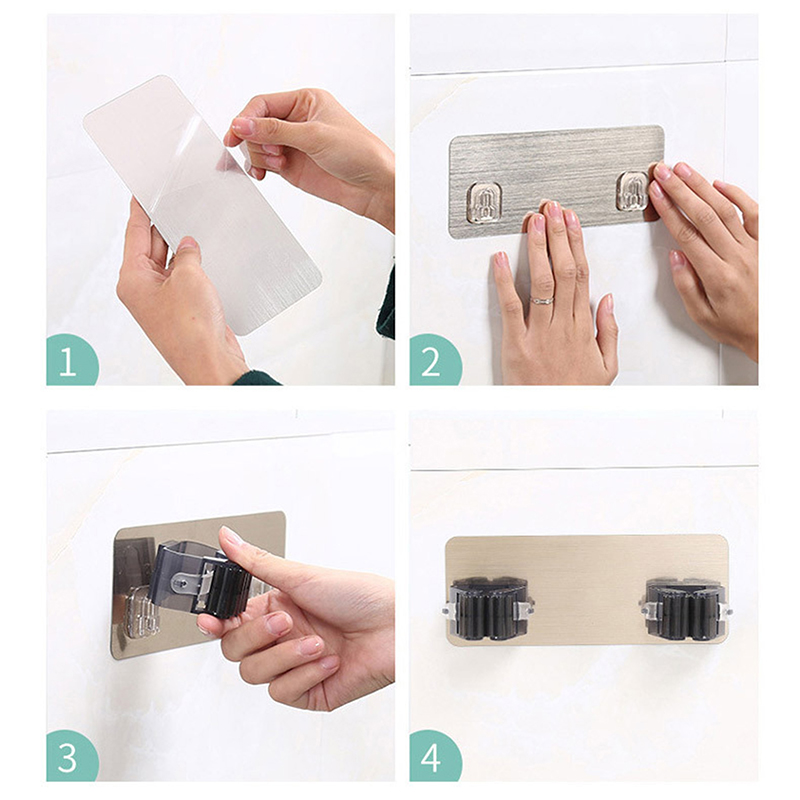 1

2

3

4