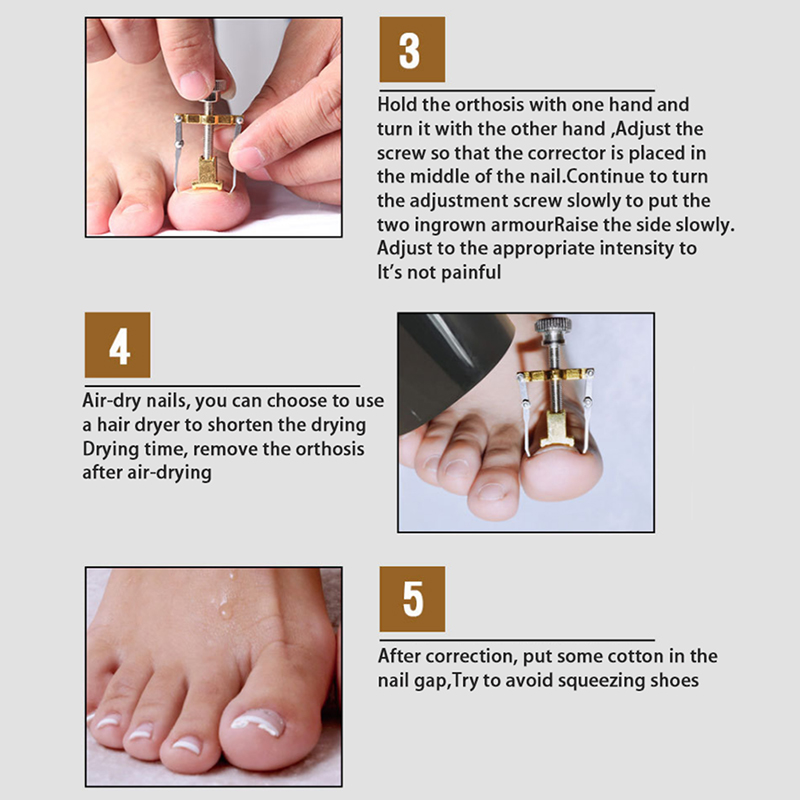 3

Hold the orthosis with one hand and turn it with the other hand ,Adjust the screw so that the corrector is placed in the middle of the nail.Continue to turn the adjustment screw slowly to put the two ingrown armourRaise the side slowly. Adjust to the appropriate intensity to It's not painful

4

Air-dry nails, you can choose to use a hair dryer to shorten the drying Drying time, remove the orthosis after air-drying

5

After correction, put some cotton in the nail gap,Try to avoid squeezing shoes