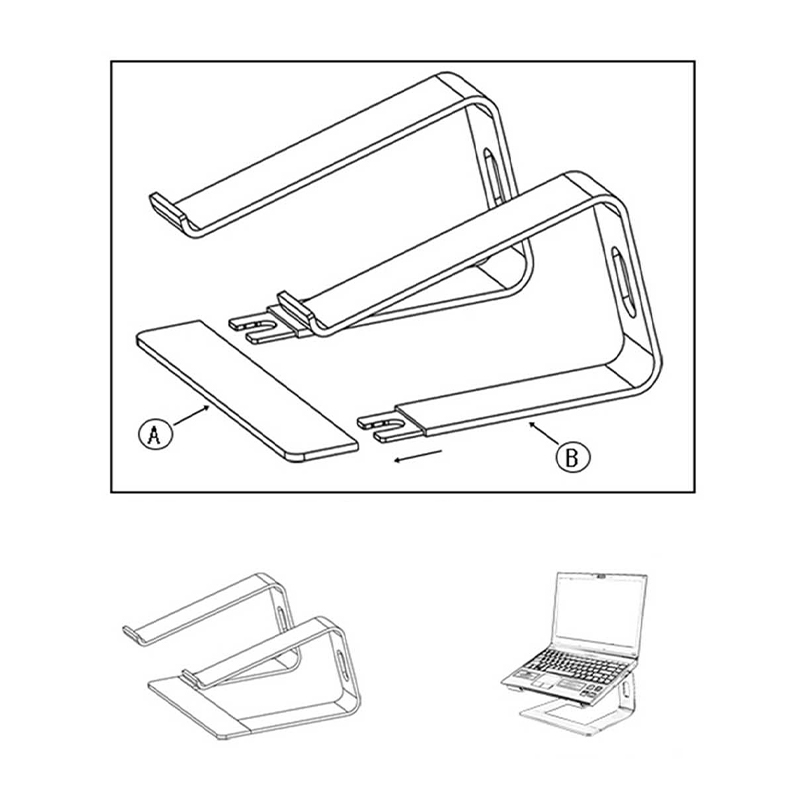 A

B