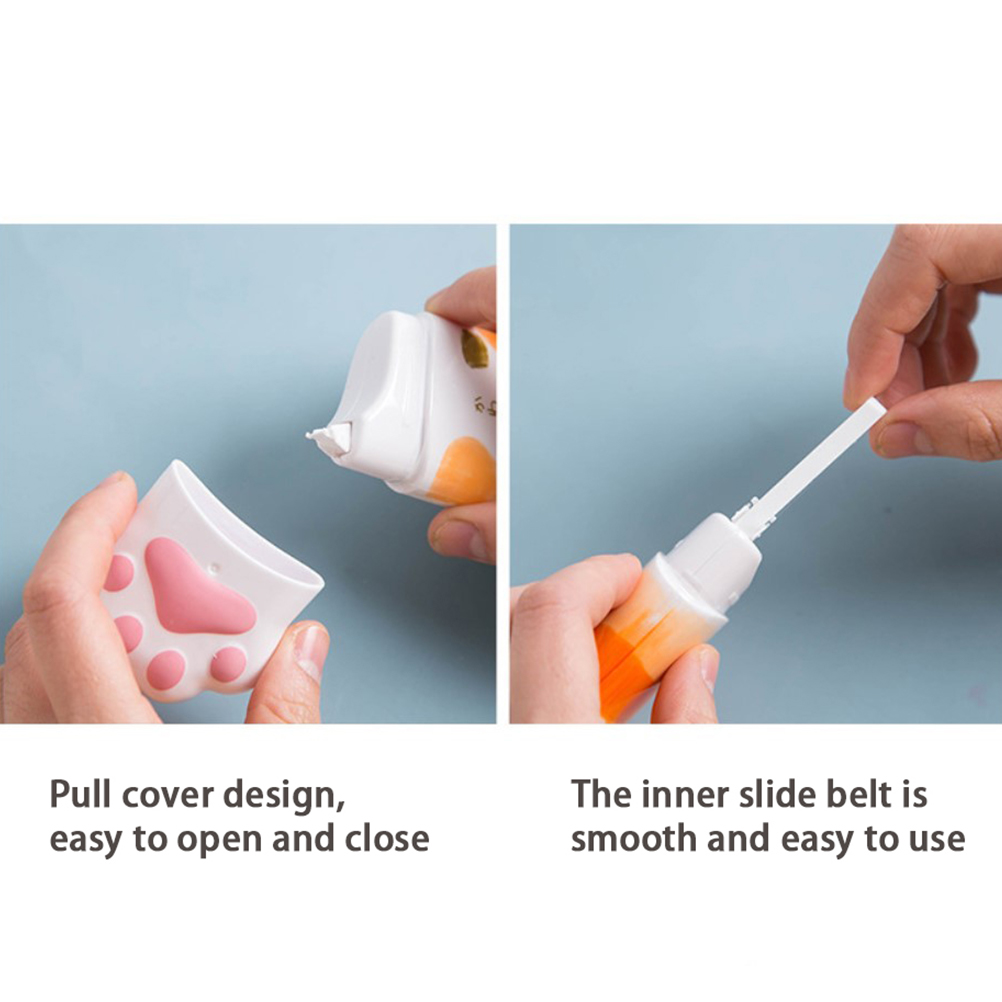 Pull cover design, easy to open and close

The inner slide belt is smooth and easy to use