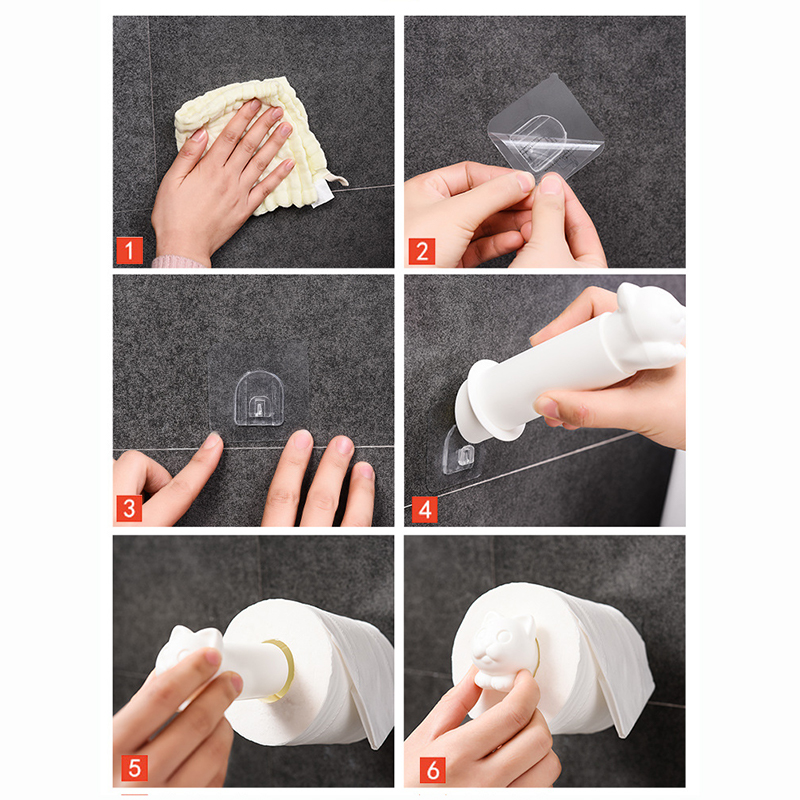 1

2

3

4

5

6