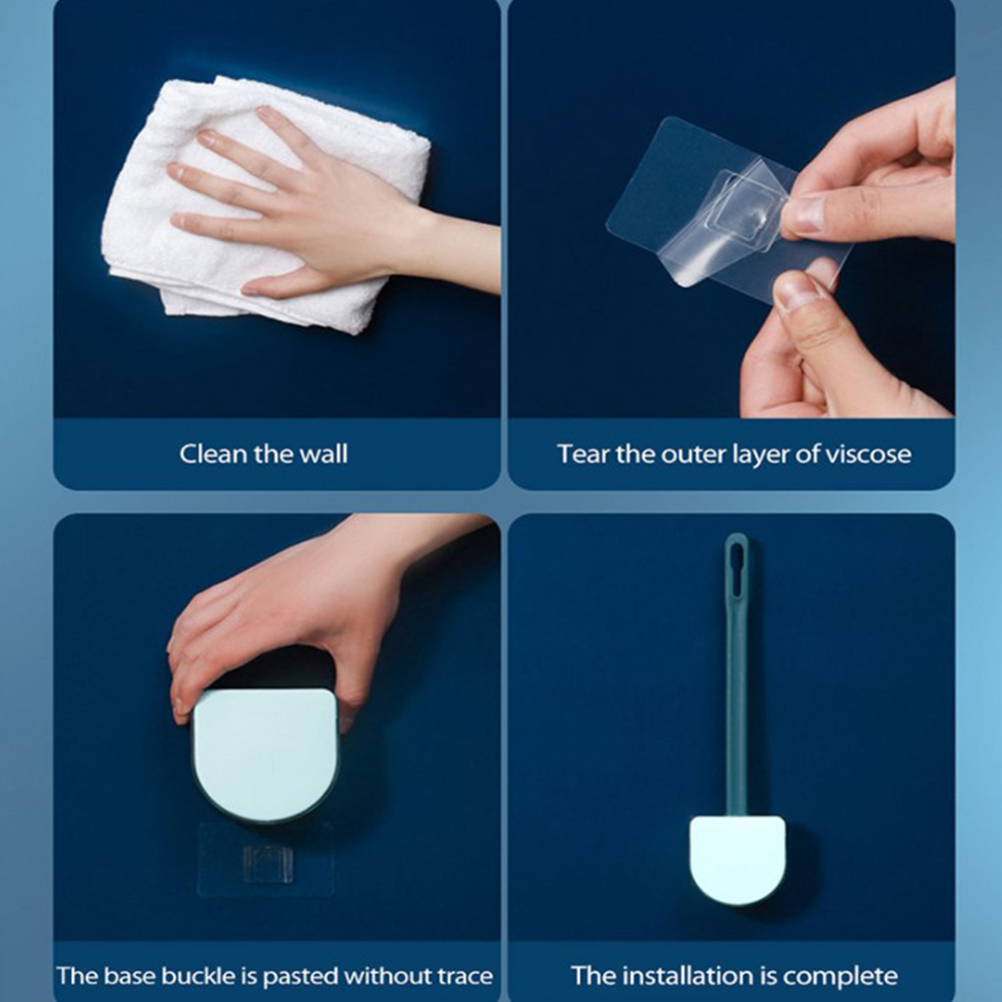 Clean the wall

Tear the outer layer of viscose

The base buckle is pasted without trace

The installation is complete