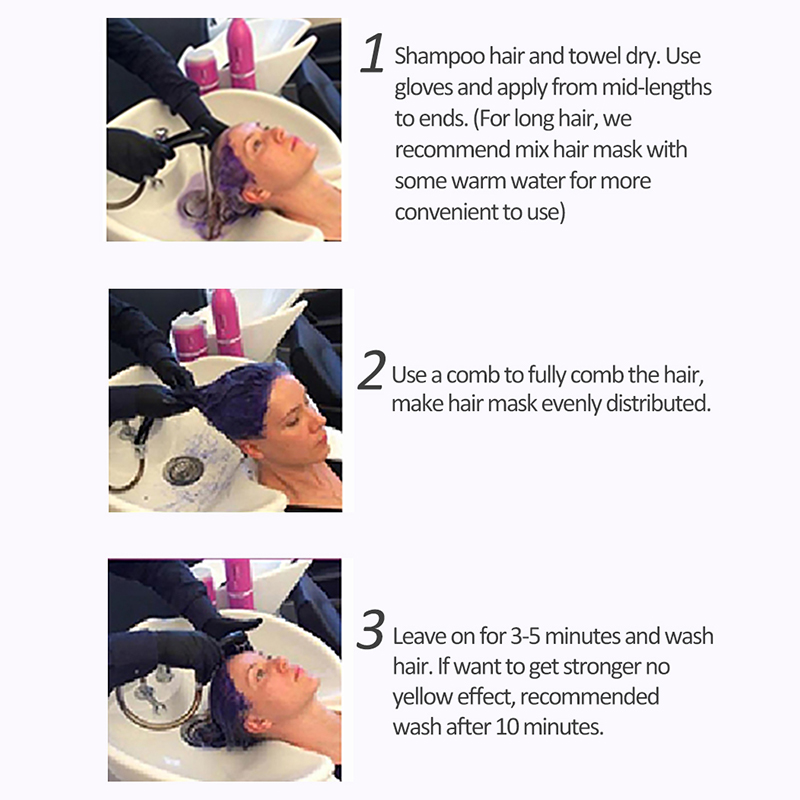 1 Shampoo hair and towel dry. Use gloves and apply from mid-lengths to ends. (For long hair, we recommend mix hair mask with some warm water for more convenient to use)

2 Use a comb to fully comb the hair, make hair mask evenly distributed.

3 Leave on for 3-5 minutes and wash hair. If want to get stronger no yellow effect, recommended wash after 10 minutes.