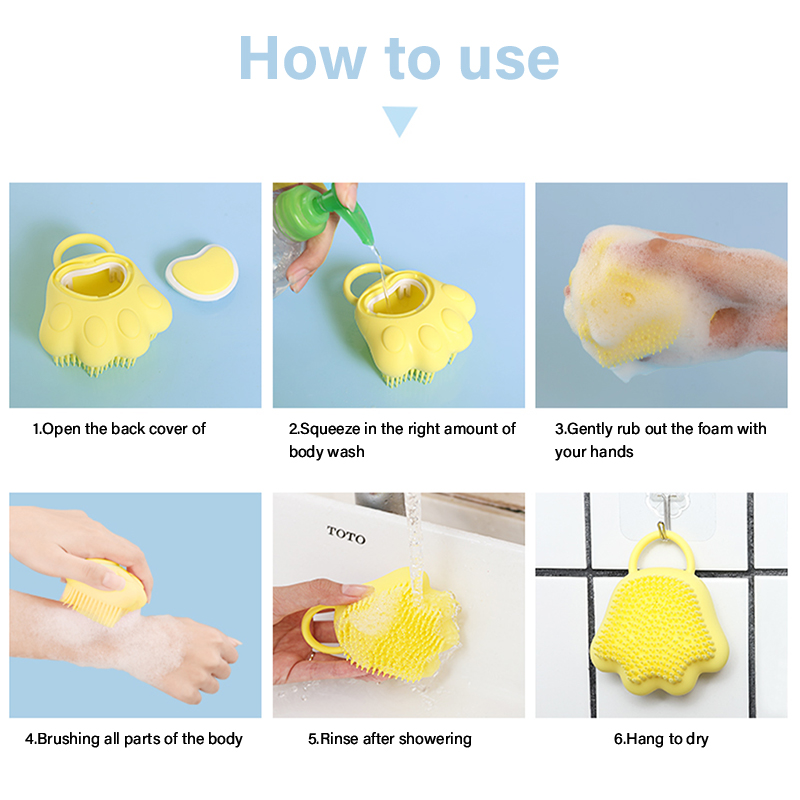 How to use

1.Open the back cover of

2.Squeeze in the right amount of body wash

3.Gently rub out the foam with your hands

TOTO

4.Brushing all parts of the body

5.Rinse after showering

6.Hang to dry