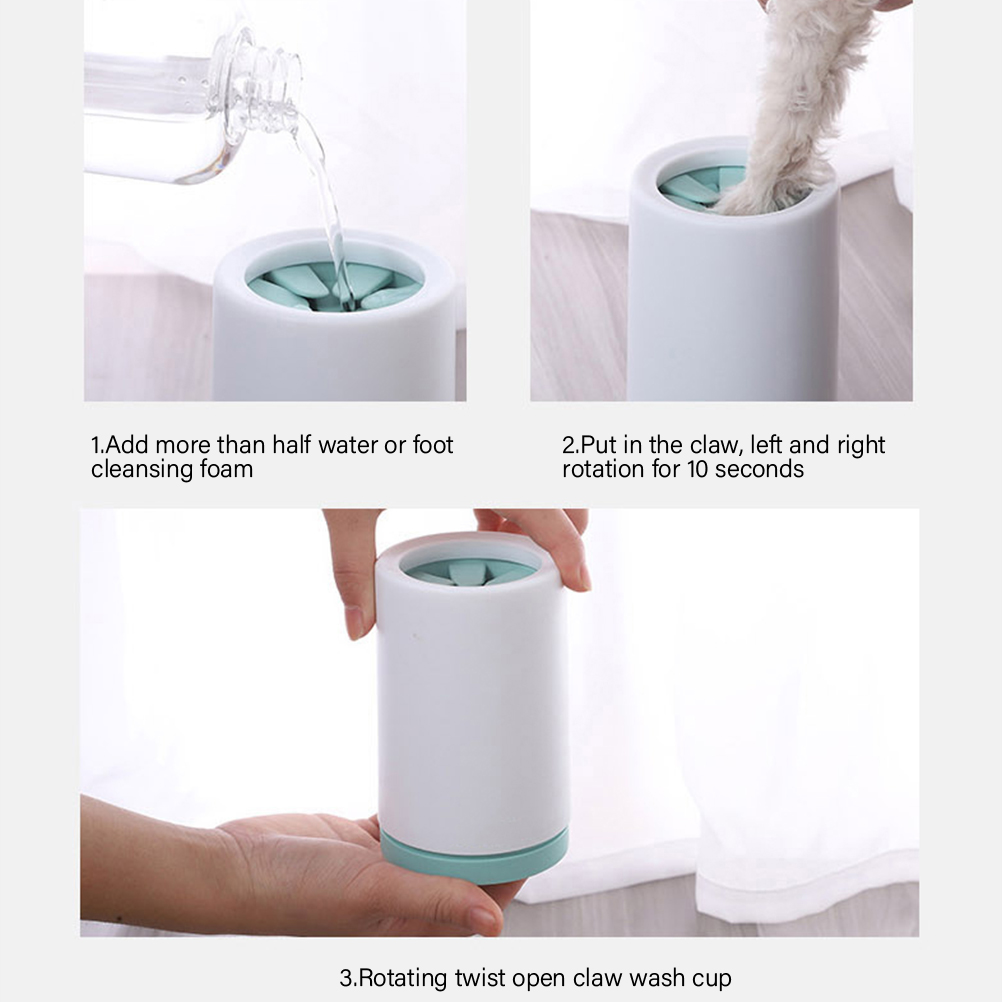 1.Add more than half water or foot cleansing foam

2.Put in the claw, left and right rotation for 10 seconds

3.Rotating twist open claw wash cup