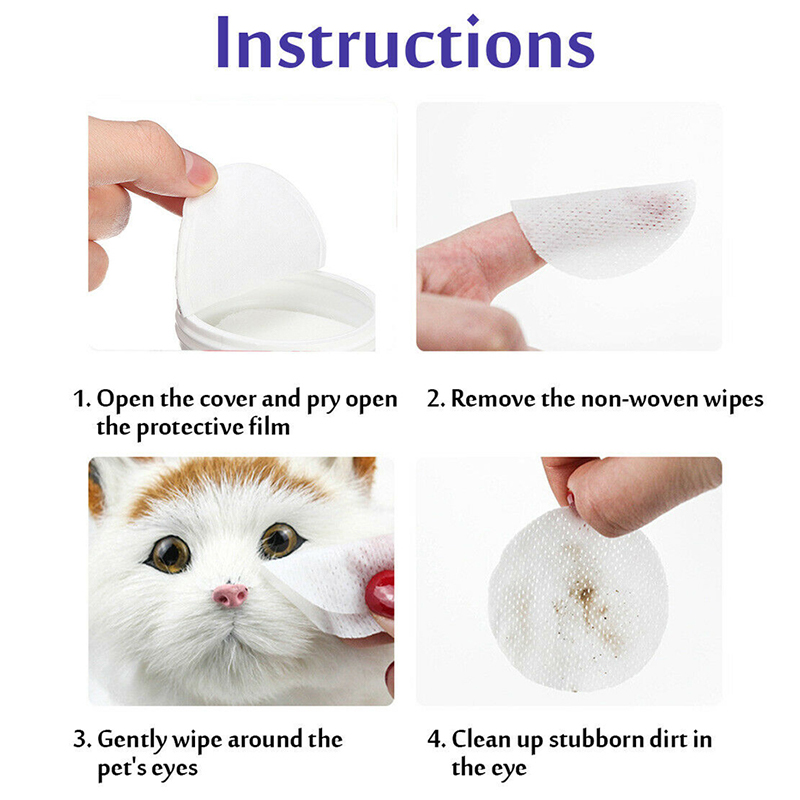 Instructions

1. Open the cover and pry open the protective film

2. Remove the non-woven wipes

3. Gently wipe around the pet's eyes

4. Clean up stubborn dirt in the eye