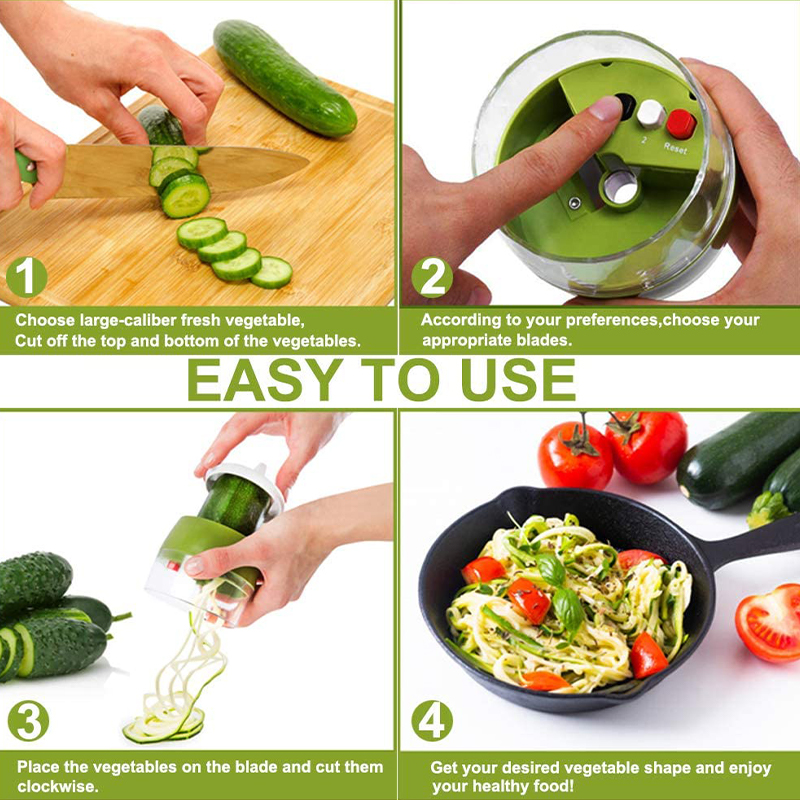 1

Choose large-caliber fresh vegetable,
Cut off the top and bottom of the vegetables.

2 Reset

2

According to your preferences,choose your appropriate blades.

EASY TO USE

3

Place the vegetables on the blade and cut them clockwise.

4

Get your desired vegetable shape and enjoy your healthy food!