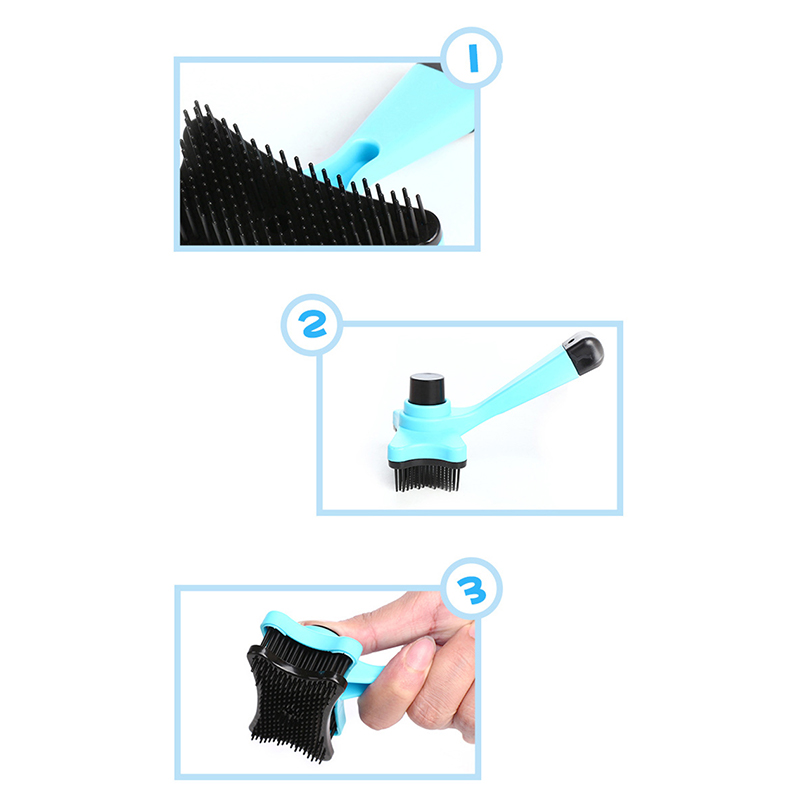 1

2

3