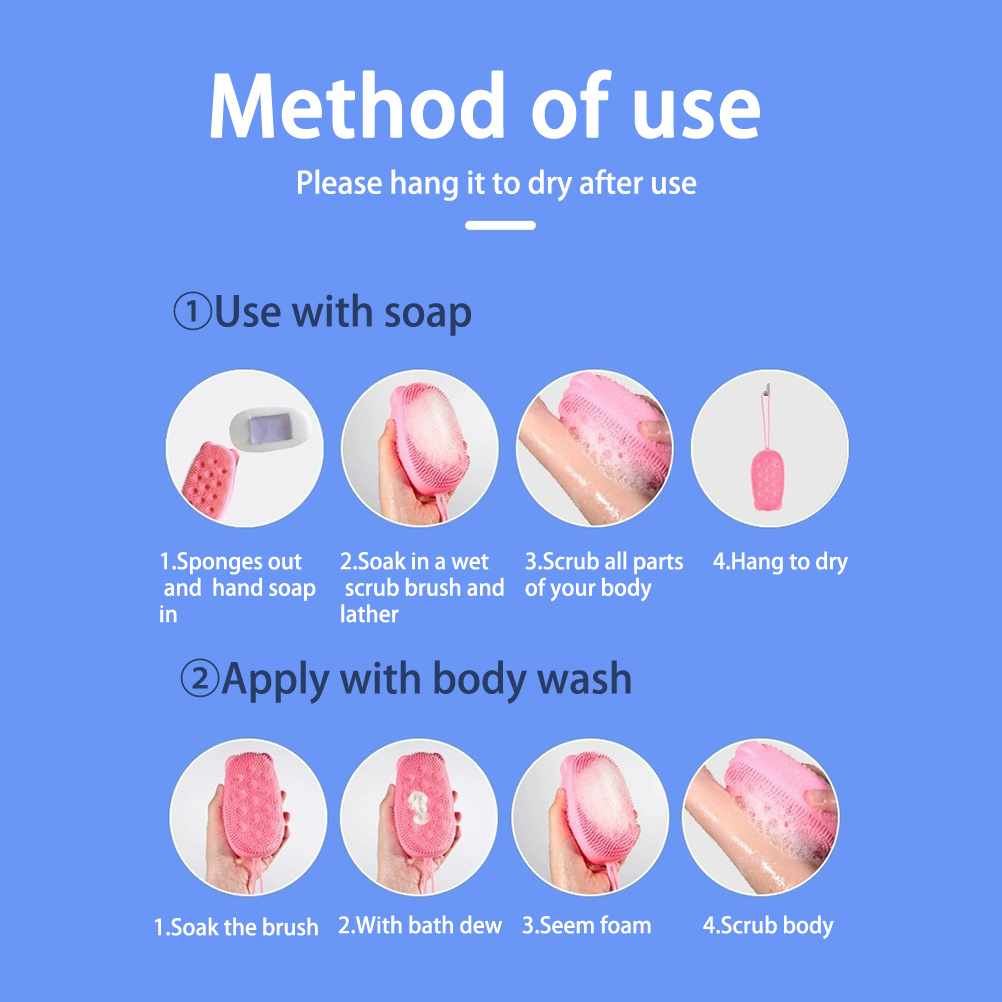 Method of use

Please hang it to dry after use

①Use with soap

1.Sponges out and hand soap in

2.Soak in a wet scrub brush and lather

3.Scrub all parts of your body

4.Hang to dry

②Apply with body wash

1.Soak the brush

2.With bath dew

3.Seem foam

4.Scrub body