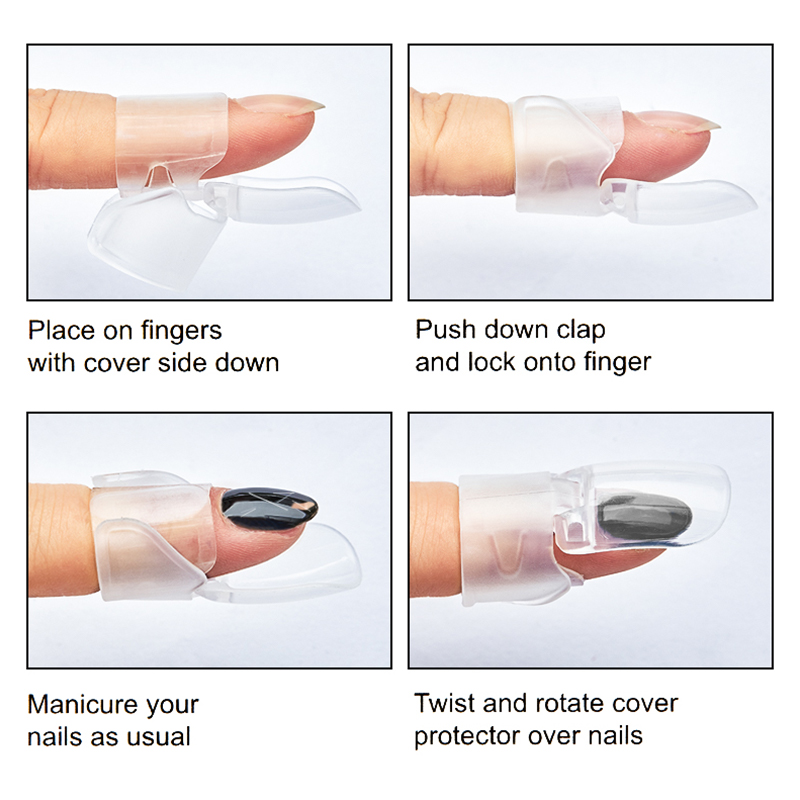 Place on fingers with cover side down

Push down clap and lock onto finger

Manicure your nails as usual

Twist and rotate cover protector over nails