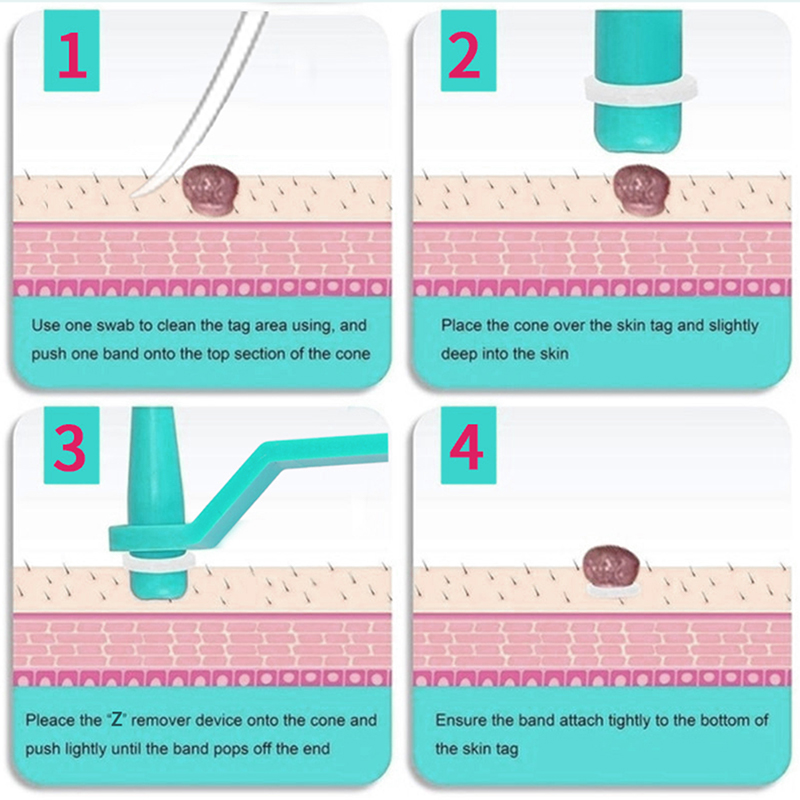 1

Use one swab to clean the tag area using, and push one band onto the top section of the cone

2

Place the cone over the skin tag and slightly deep into the skin

3

Pleace the "Z" remover device onto the cone and push lightly until the band pops off the end

4

Ensure the band attach tightly to the bottom of the skin tag