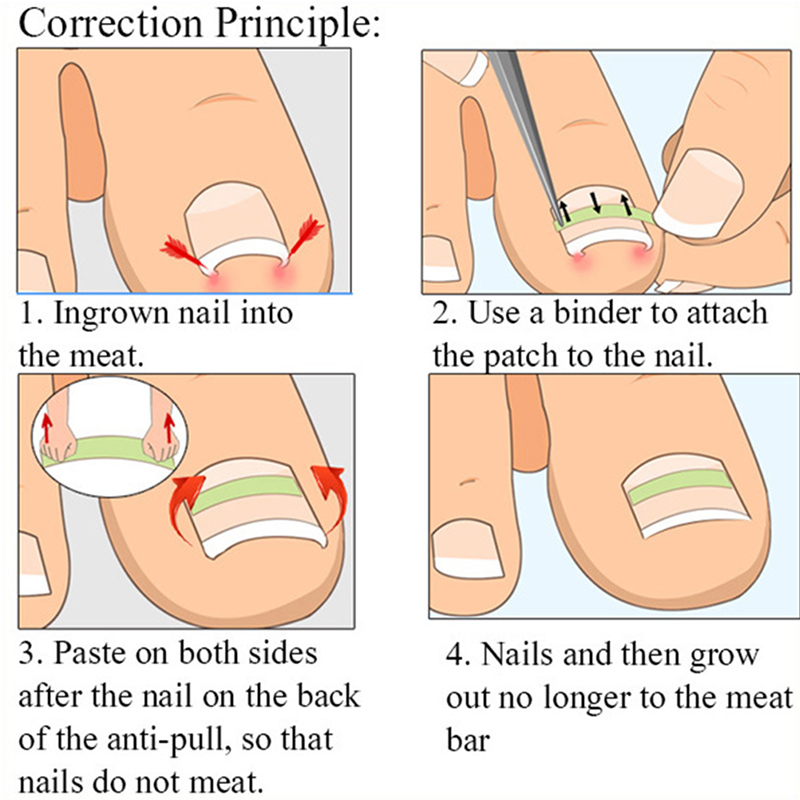 Correction Principle:

1. Ingrown nail into the meat.

2. Use a binder to attach the patch to the nail.

3. Paste on both sides after the nail on the back of the anti-pull, so that nails do not meat.

4. Nails and then grow out no longer to the meat bar