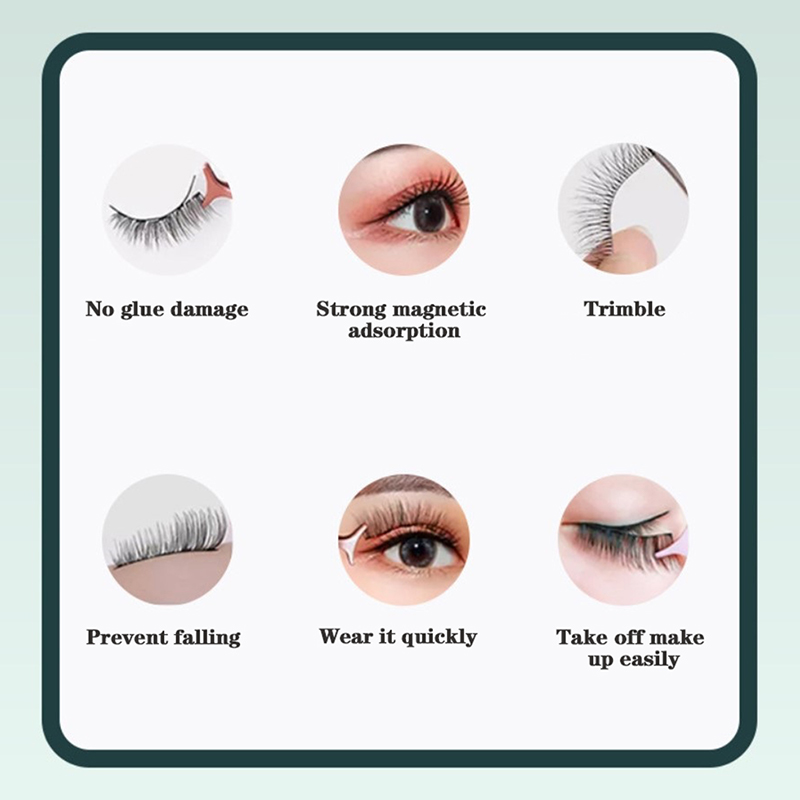 No glue damage

Strong magnetic adsorption

Trimble

Prevent falling

Wear it quickly

Take off make up easily