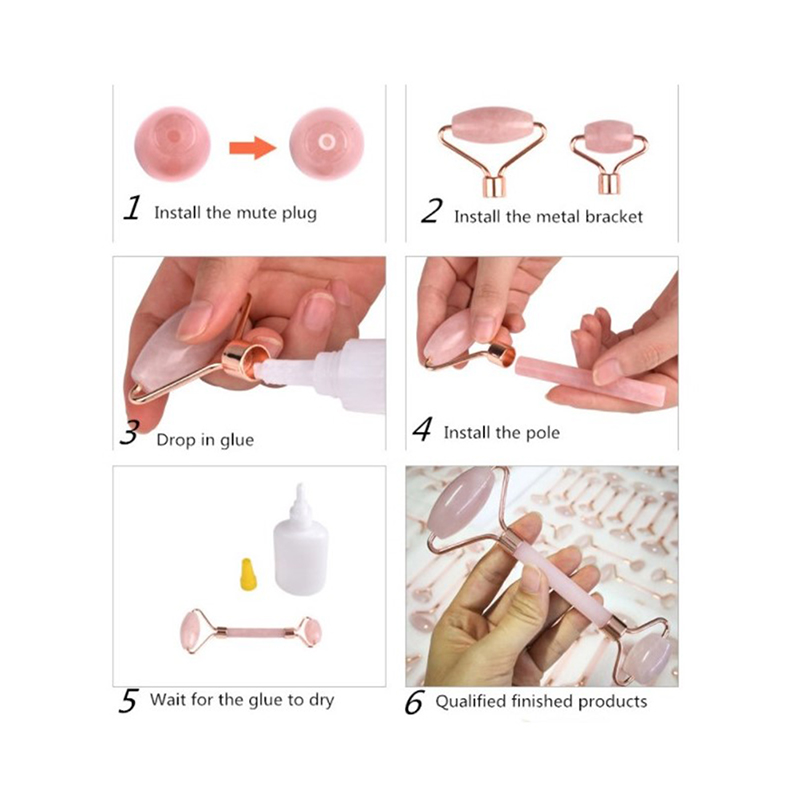 1 Install the mute plug

2 Install the metal bracket

3 Drop in glue

4 Install the pole

5 Wait for the glue to dry

6 Qualified finished products