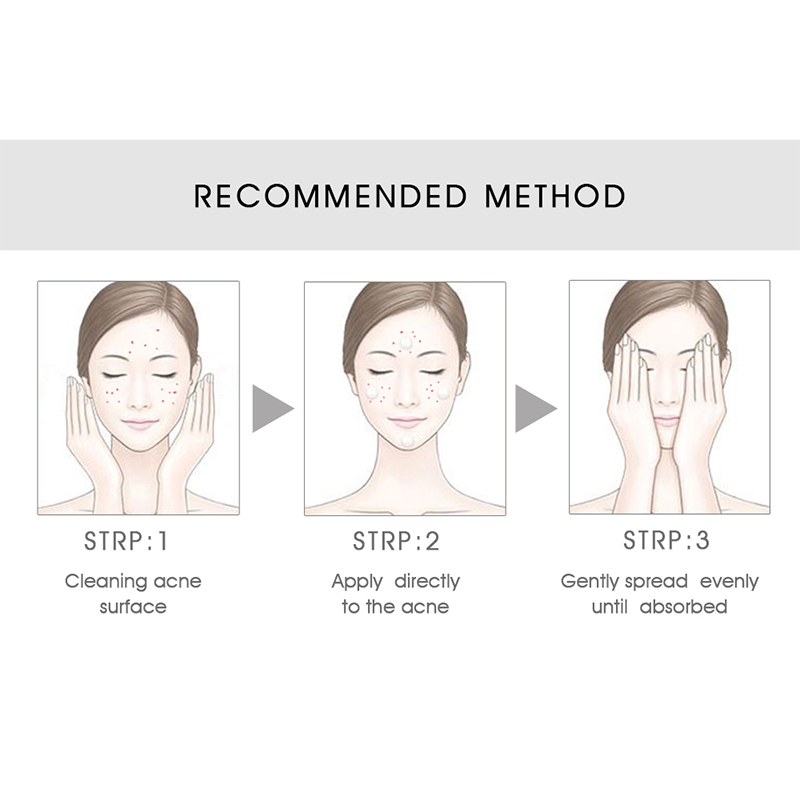 RECOMMENDED METHOD

STRP:1
Cleaning acne surface

STRP:2
Apply directly to the acne

STRP:3
Gently spread evenly until absorbed