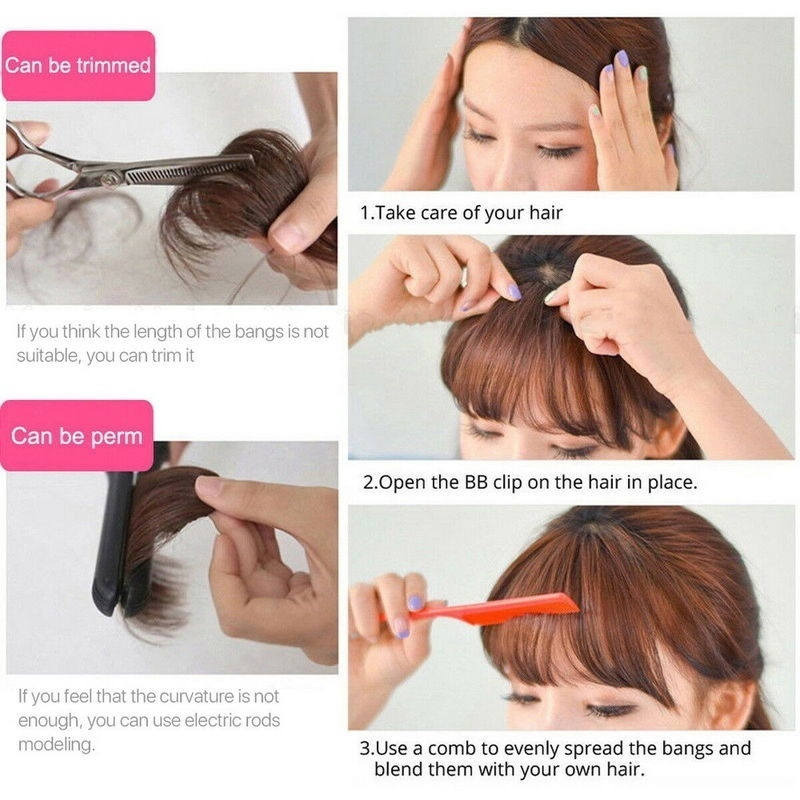 Can be trimmed

If you think the length of the bangs is not suitable, you can trim it

Can be perm

If you feel that the curvature is not enough, you can use electric rods modeling.

1.Take care of your hair

2.Open the BB clip on the hair in place.

3.Use a comb to evenly spread the bangs and blend them with your own hair.