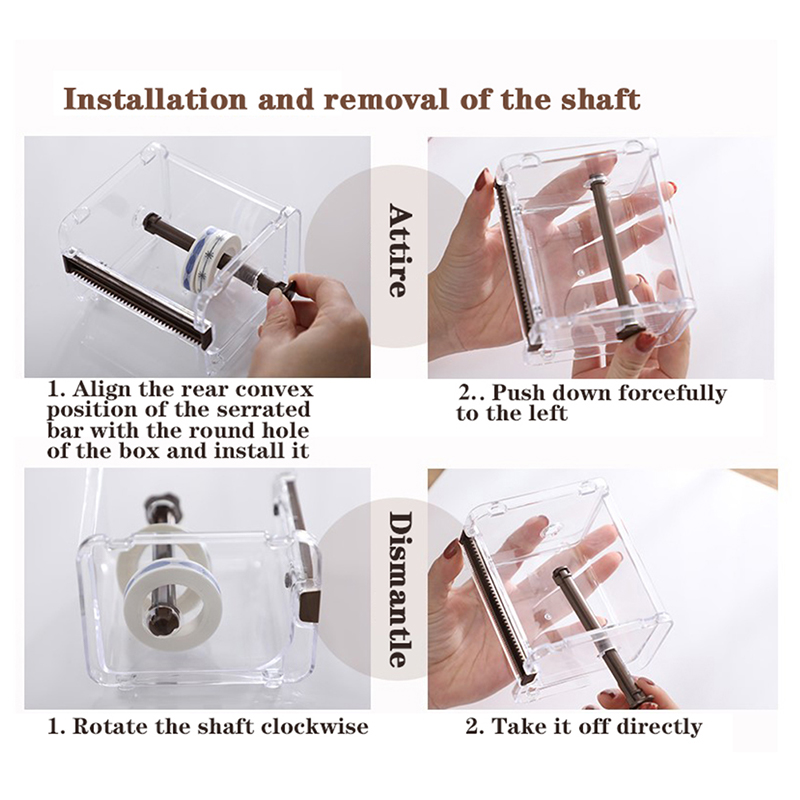 Installation and removal of the shaft

Attire

1. Align the rear convex position of the serrated bar with the round hole of the box and install it

2.. Push down forcefully to the left

Dismantle

1. Rotate the shaft clockwise

2. Take it off directly