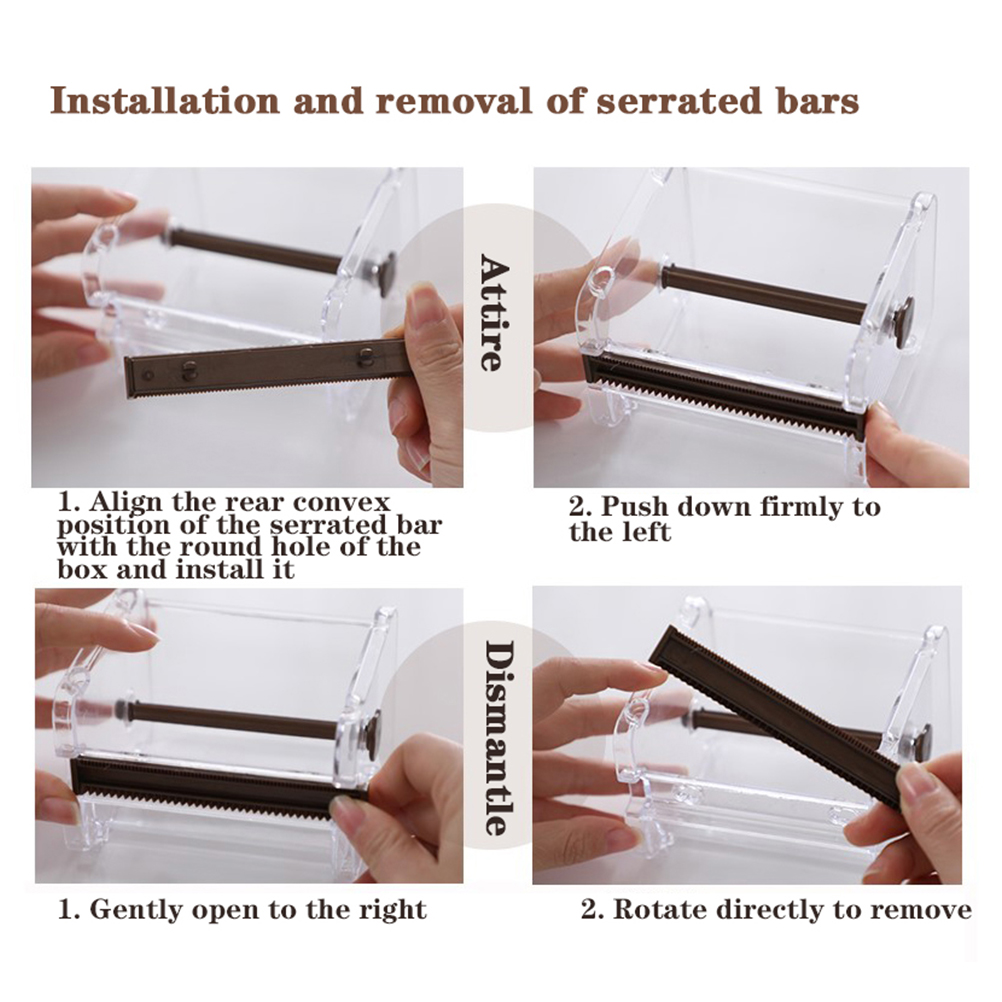 Installation and removal of serrated bars

Attire

1. Align the rear convex position of the serrated bar with the round hole of the box and install it

2. Push down firmly to the left

Dismantle

1. Gently open to the right

2. Rotate directly to remove