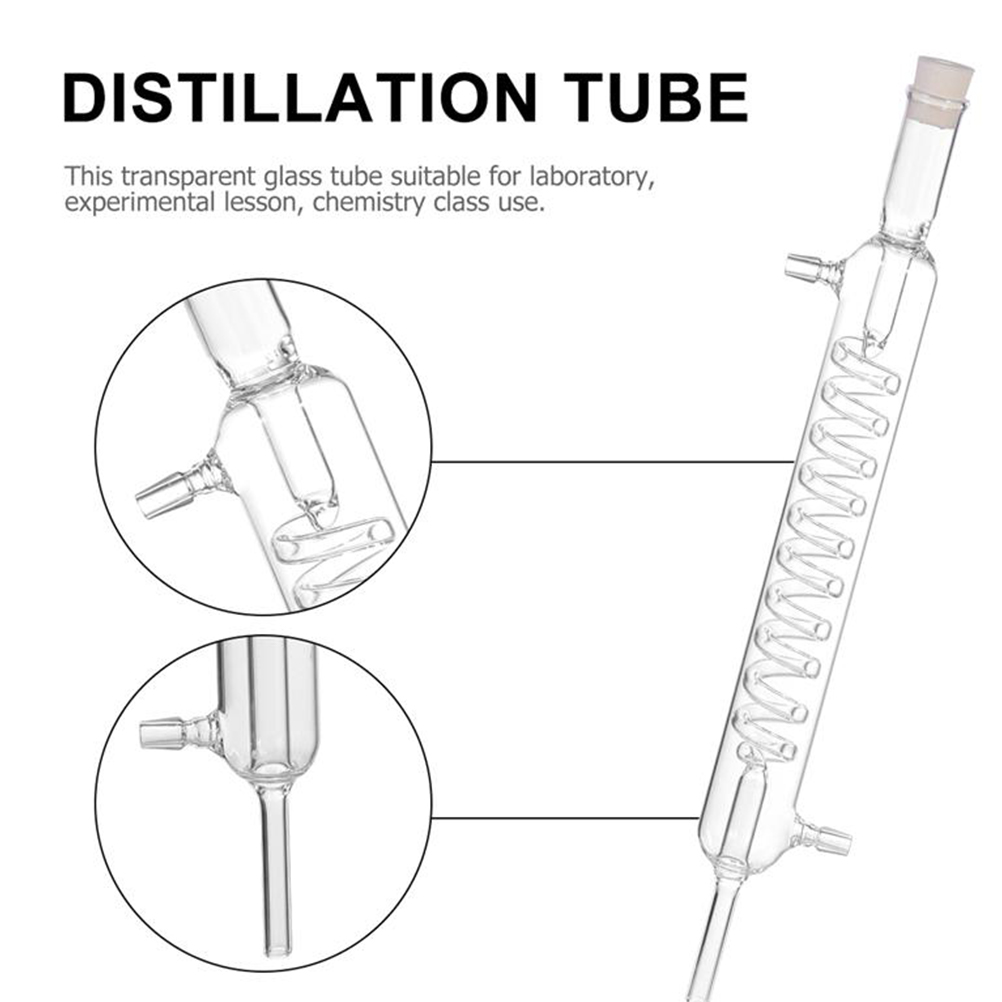 DISTILLATION TUBE

This transparent glass tube suitable for laboratory, experimental lesson, chemistry class use.