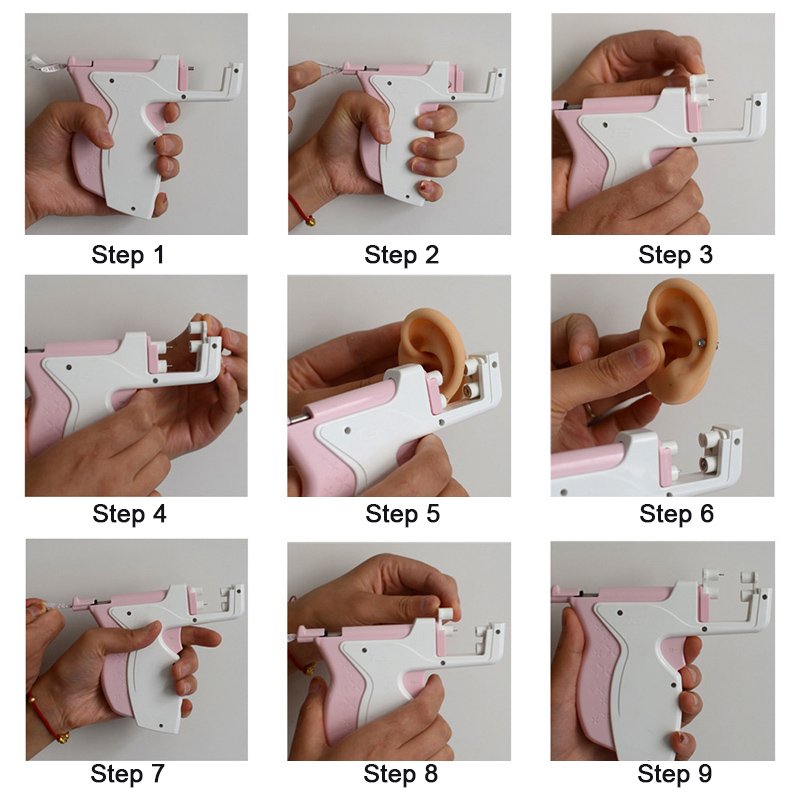 Step 1

Step 2

Step 3

Step 4

Step 5

Step 6

Step 7

Step 8

Step 9