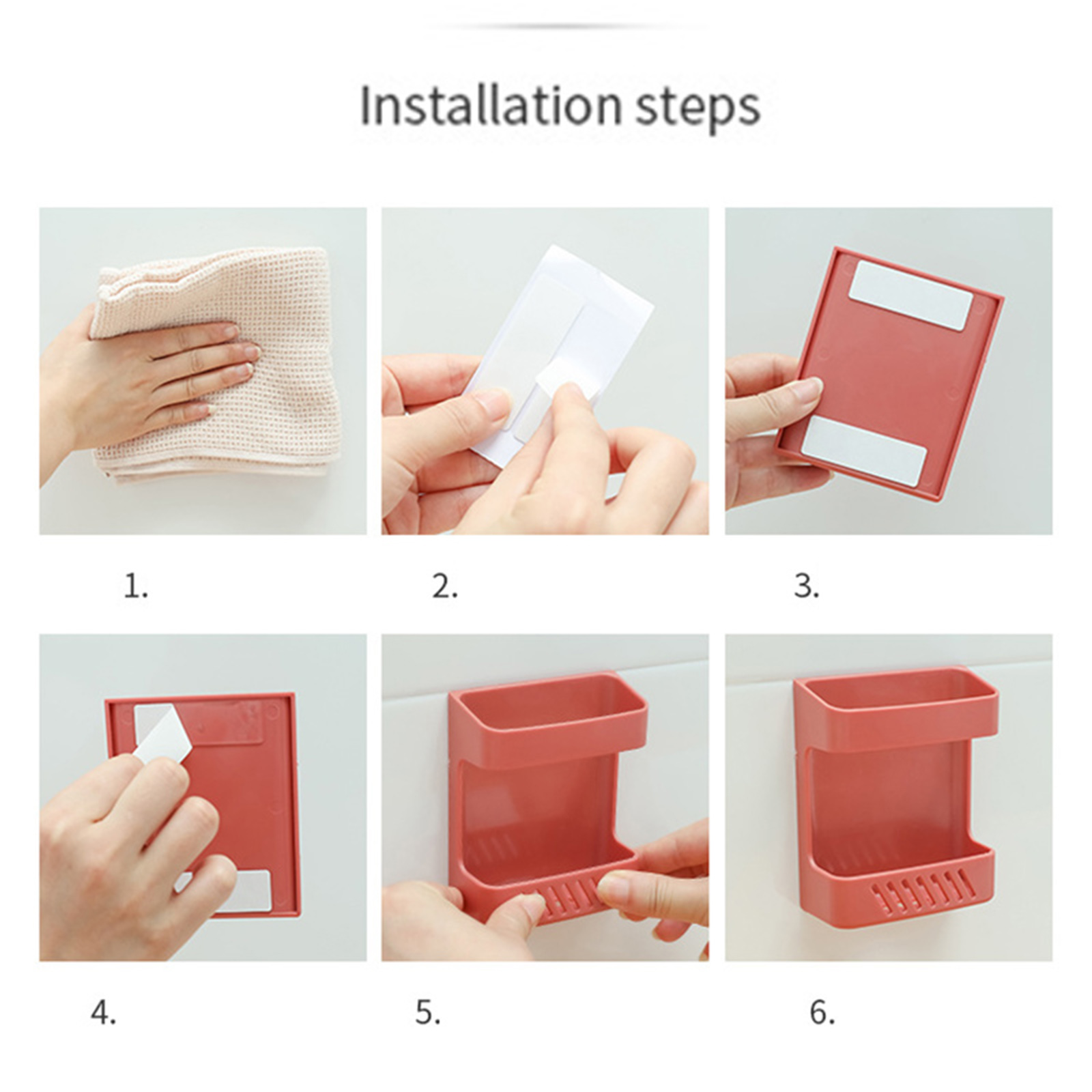 Installation steps

1.

2.

3.

4.

5.

6.