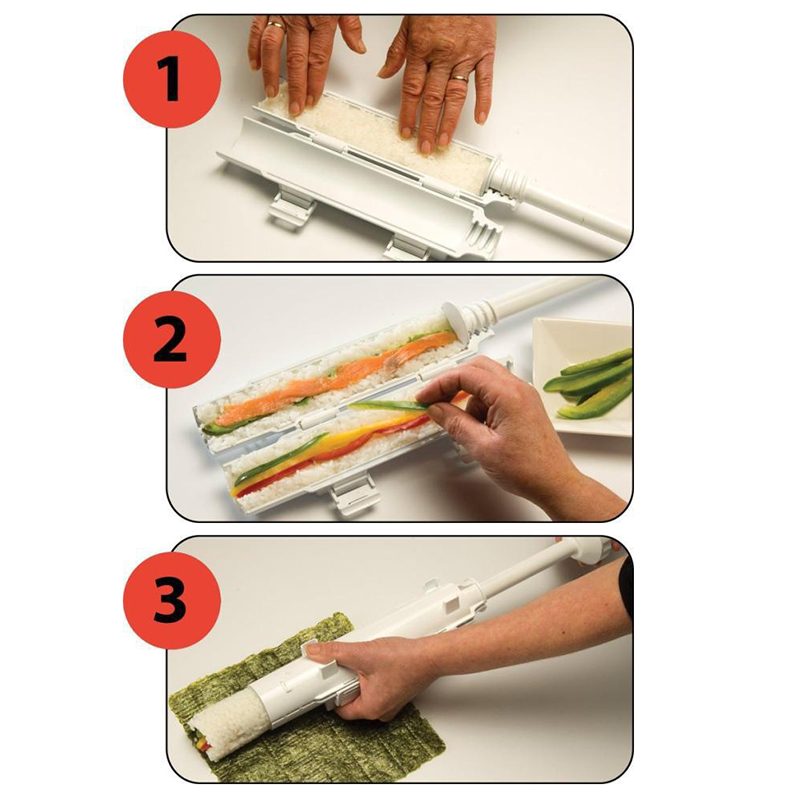 1

2

3