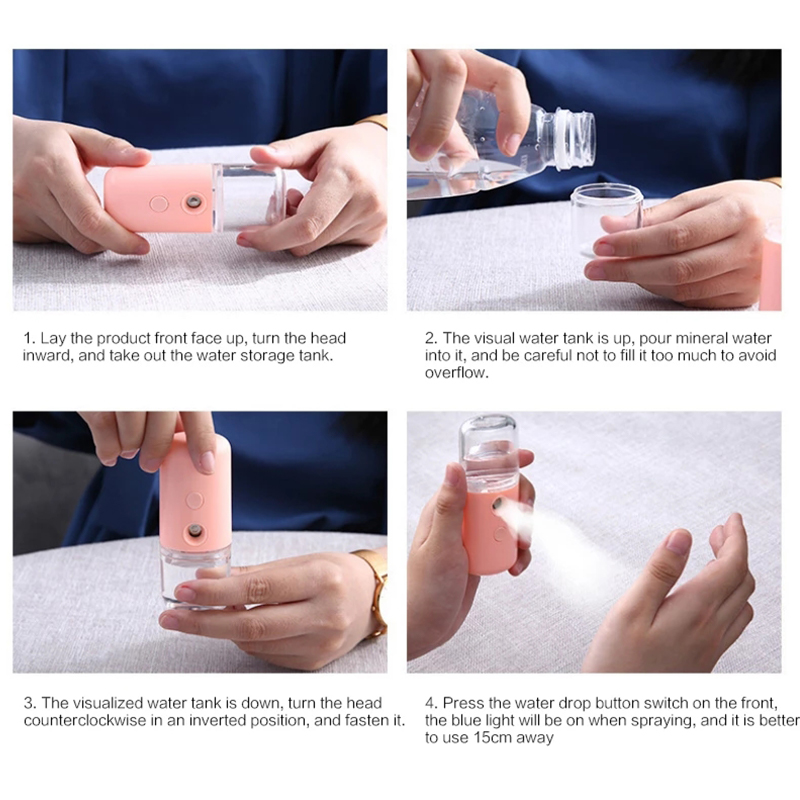 1. Lay the product front face up, turn the head inward, and take out the water storage tank.

2. The visual water tank is up, pour mineral water into it, and be careful not to fill it too much to avoid overflow.

3. The visualized water tank is down, turn the head counterclockwise in an inverted position, and fasten it.

4. Press the water drop button switch on the front, the blue light will be on when spraying, and it is better to use 15cm away