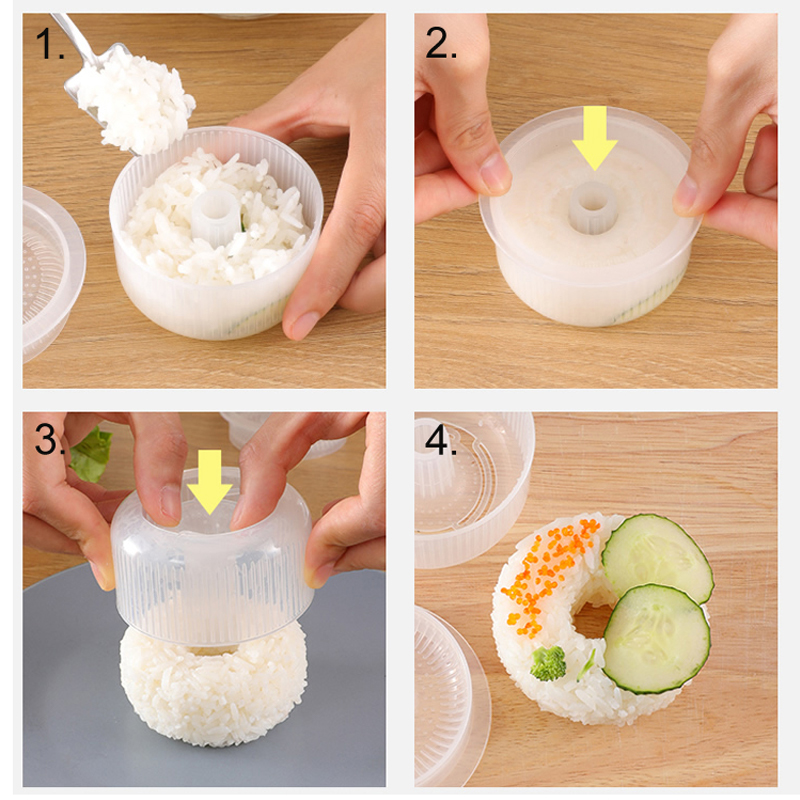 1.

2.

3.

4.