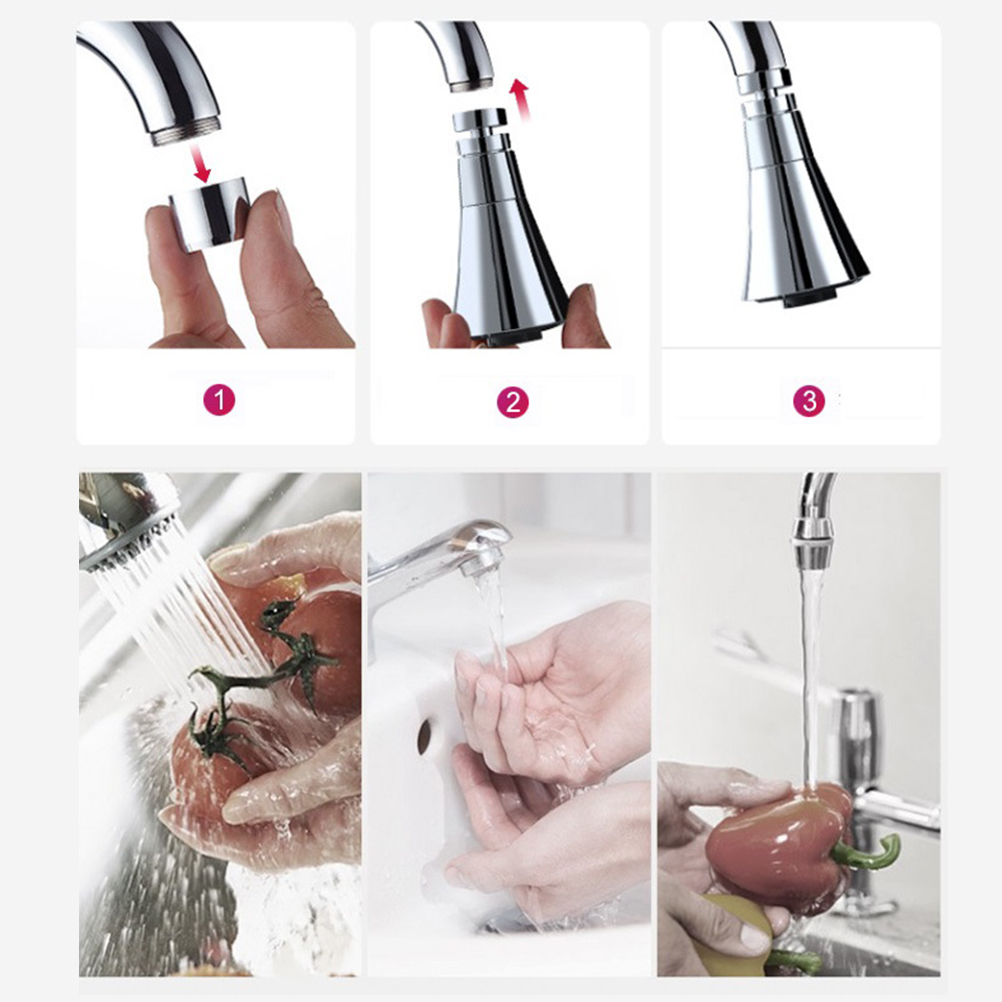 1

2

3