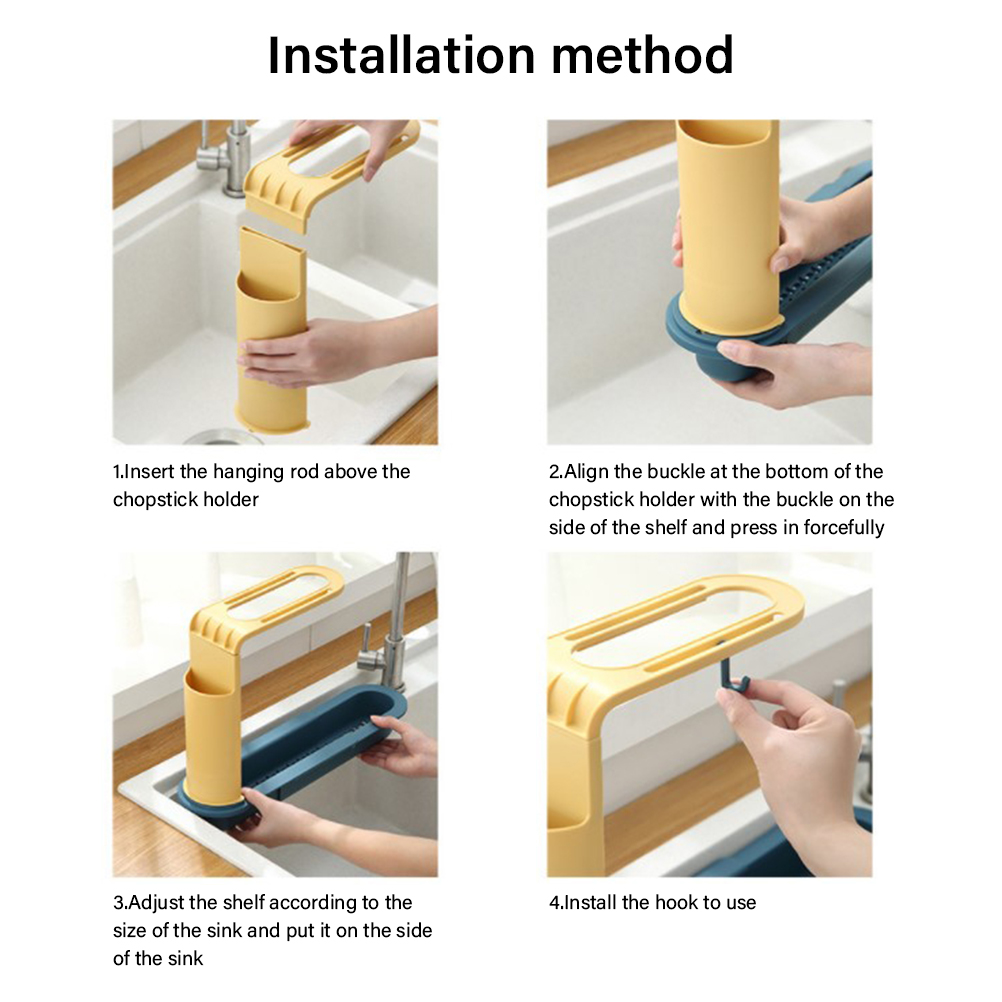 Installation method

1.Insert the hanging rod above the chopstick holder

2.Align the buckle at the bottom of the chopstick holder with the buckle on the side of the shelf and press in forcefully

3.Adjust the shelf according to the size of the sink and put it on the side of the sink

4.Install the hook to use