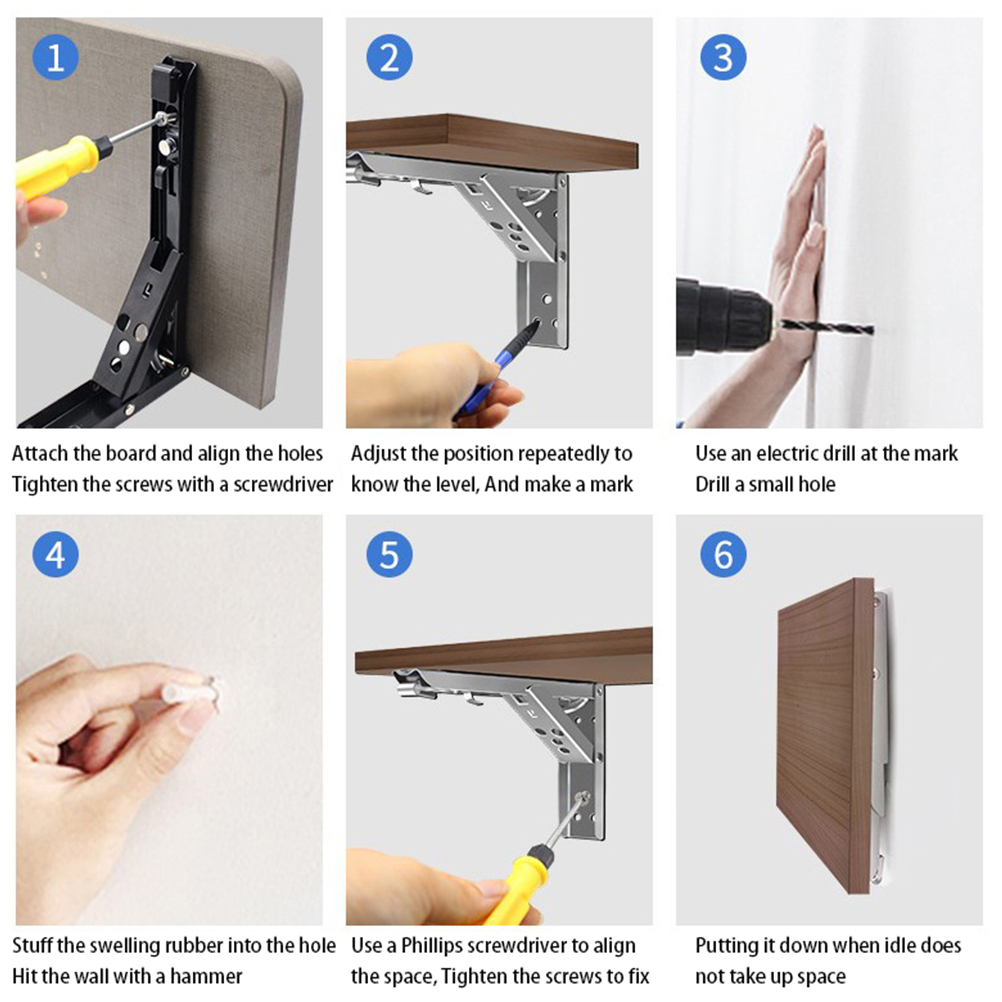 1

Attach the board and align the holes
Tighten the screws with a screwdriver

2

Adjust the position repeatedly to know the level, And make a mark

3

Use an electric drill at the mark
Drill a small hole

4

Stuff the swelling rubber into the hole
Hit the wall with a hammer

5

Use a Phillips screwdriver to align the space, Tighten the screws to fix

6

Putting it down when idle does not take up space