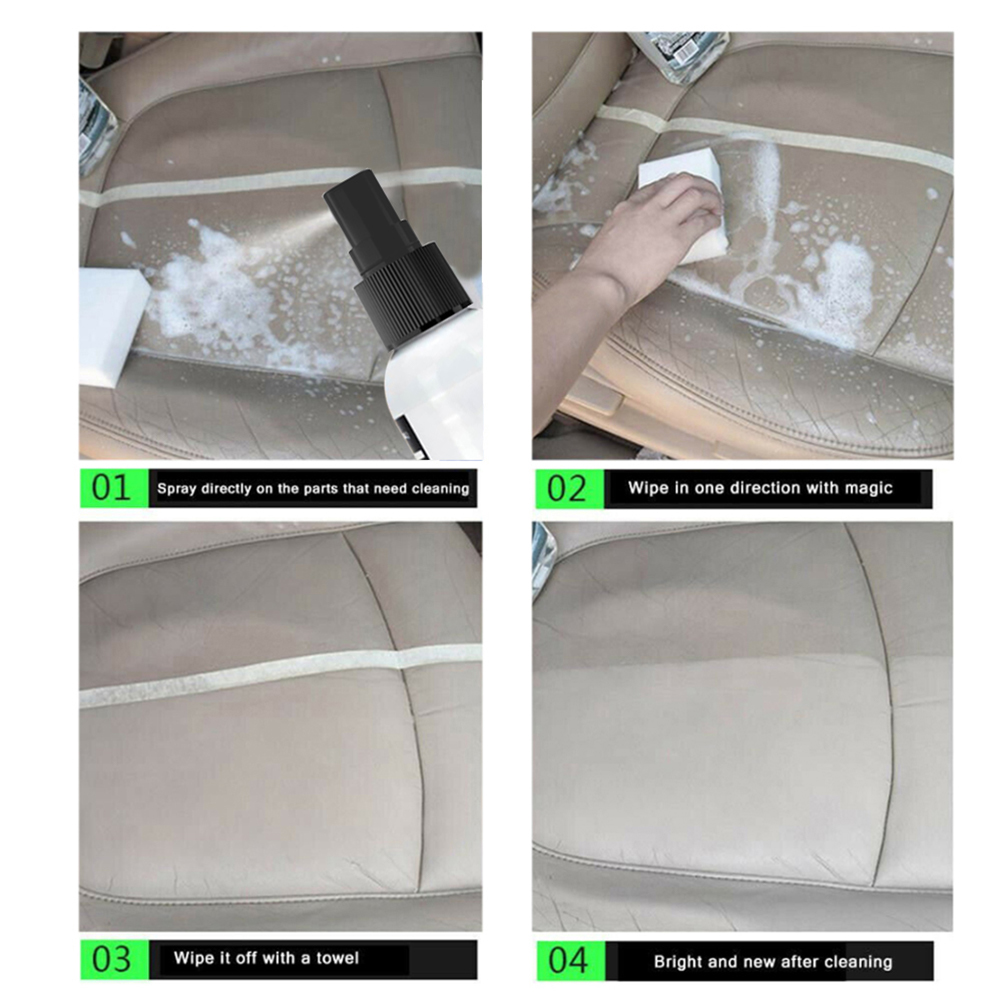 01 Spray directly on the parts that need cleaning

02 Wipe in one direction with magic

03 Wipe it off with a towel

04 Bright and new after cleaning