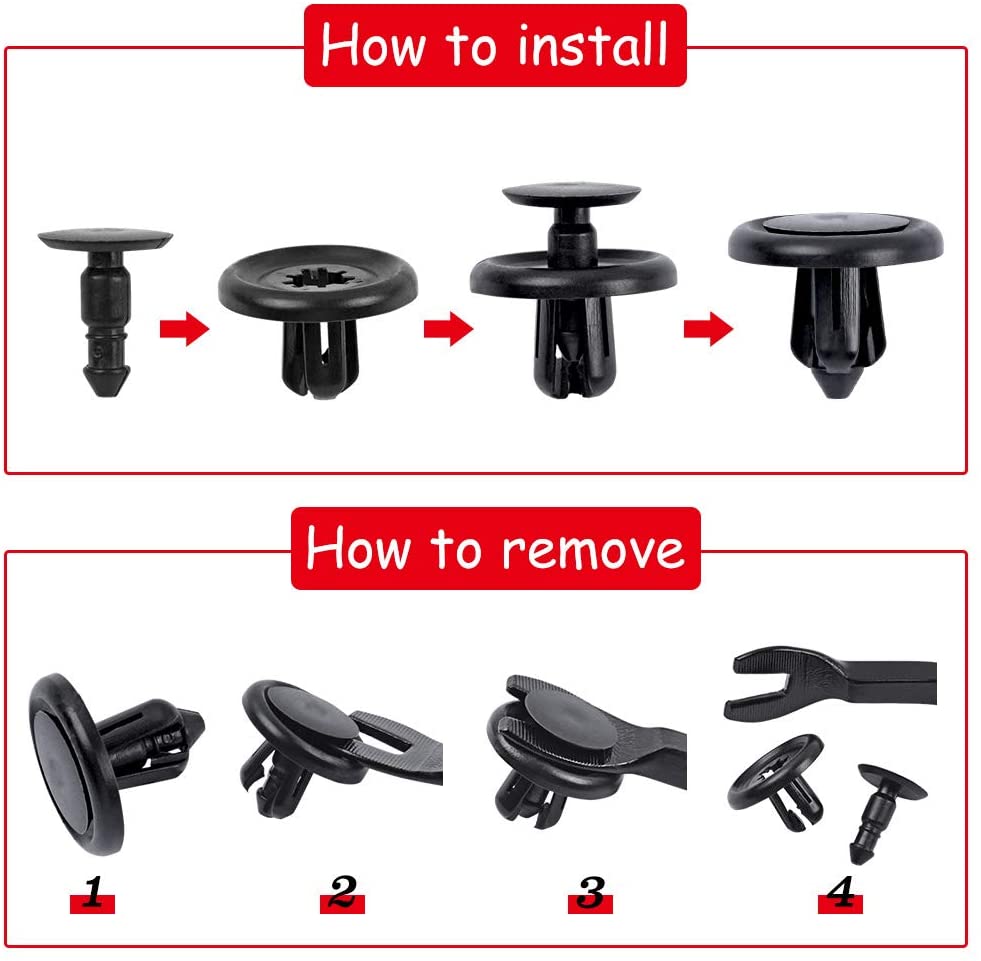 How to install

How to remove

1

2

3

4