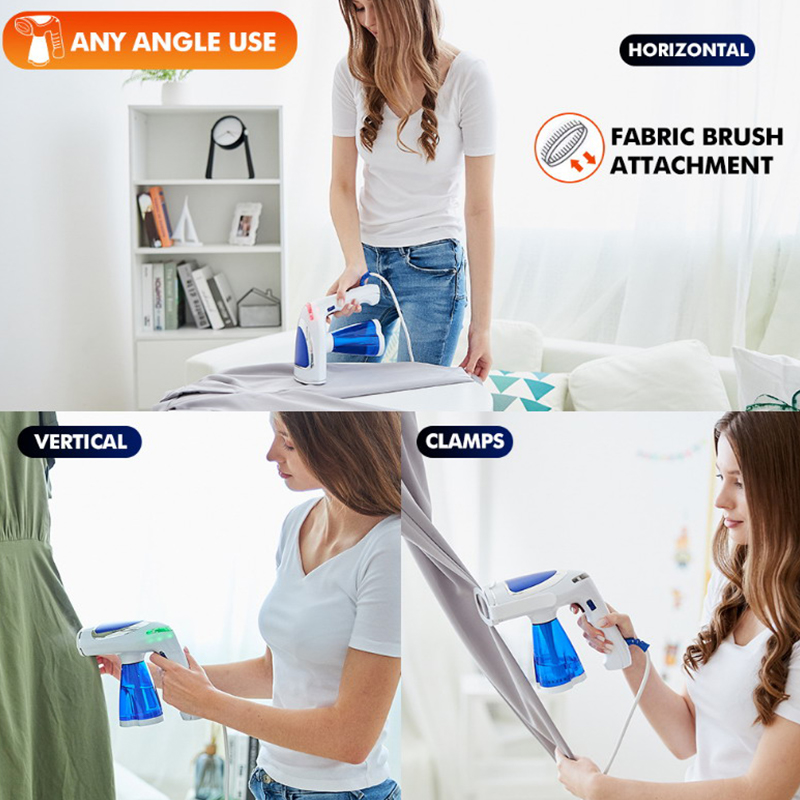 ANY ANGLE USE

HORIZONTAL

FABRIC BRUSH ATTACHMENT

VERTICAL

CLAMPS