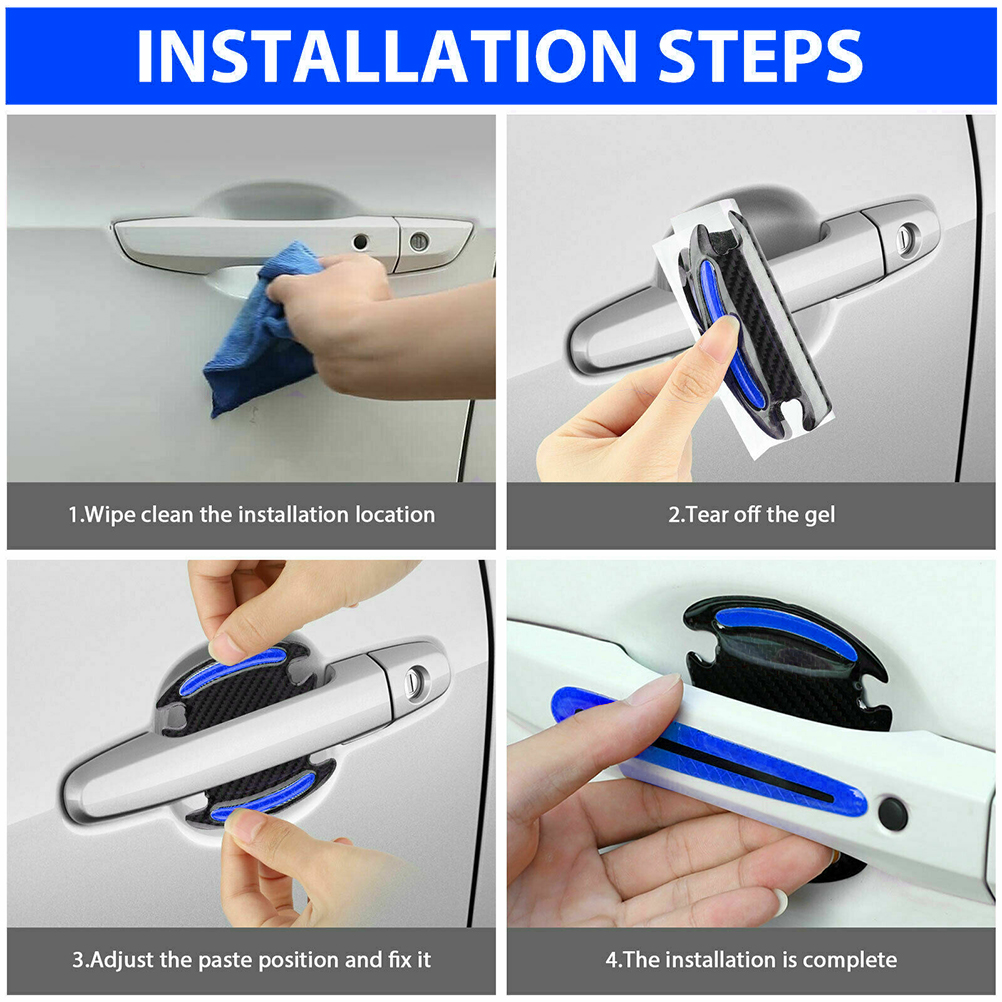 INSTALLATION STEPS

1.Wipe clean the installation location

2.Tear off the gel

3.Adjust the paste position and fix it

4.The installation is complete