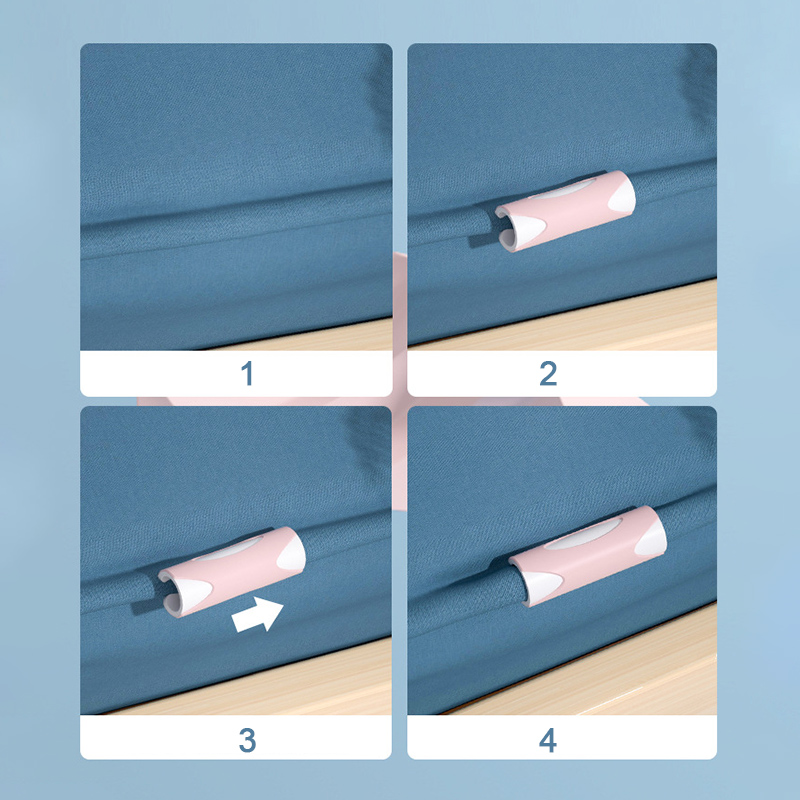 1

2

3

4