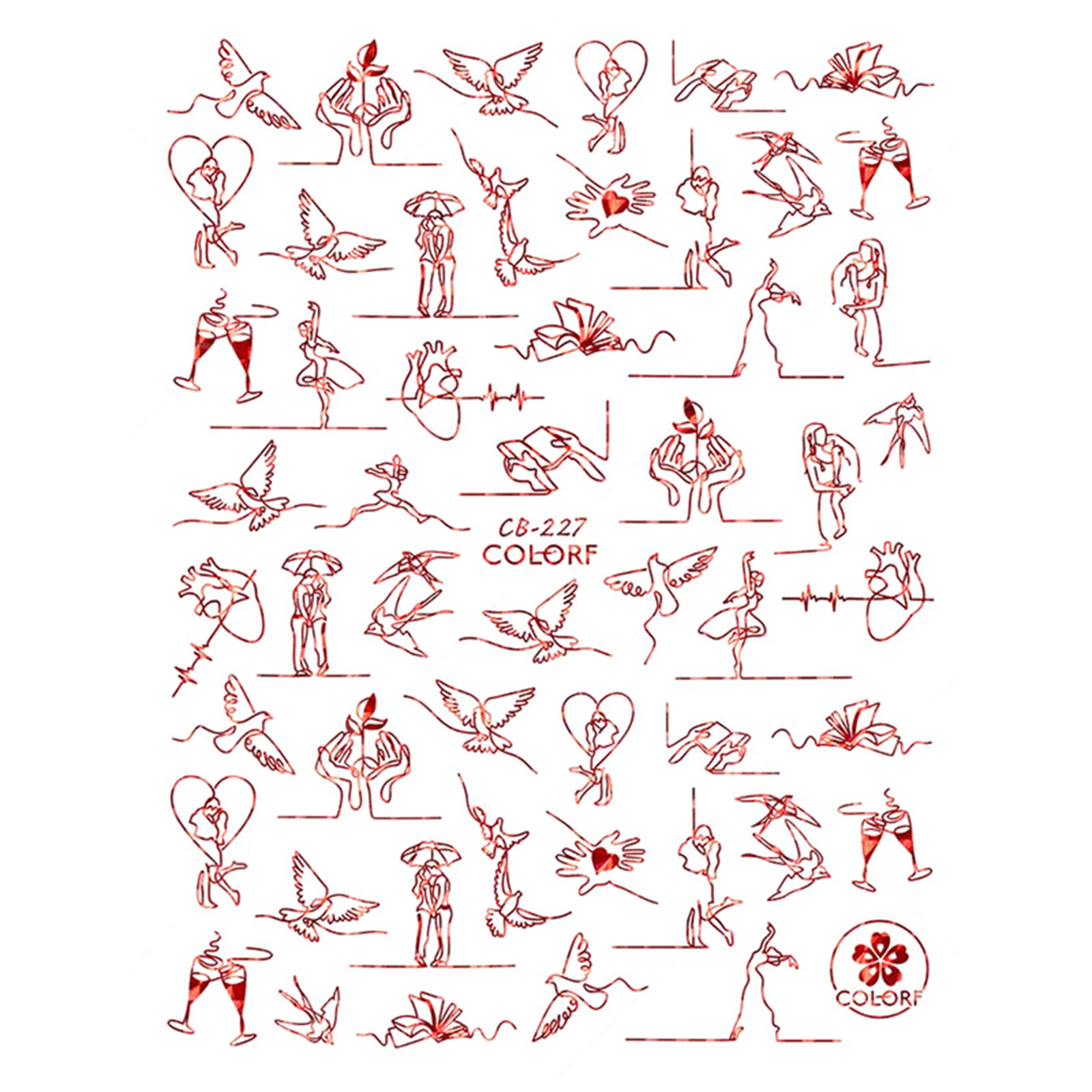 CB-227
COLORF

COLORF