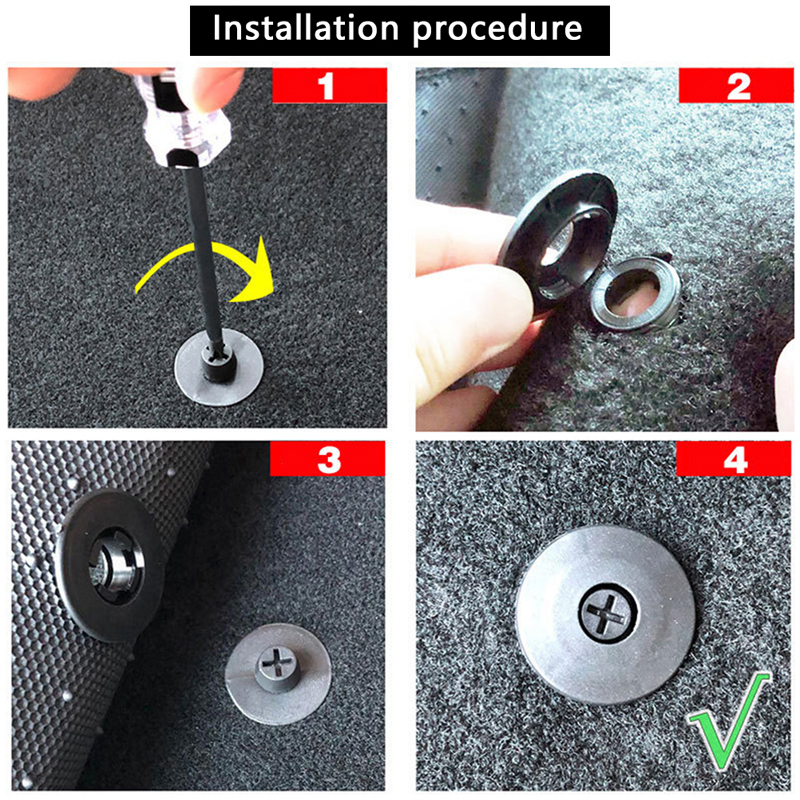 Installation procedure

1

2

3

4