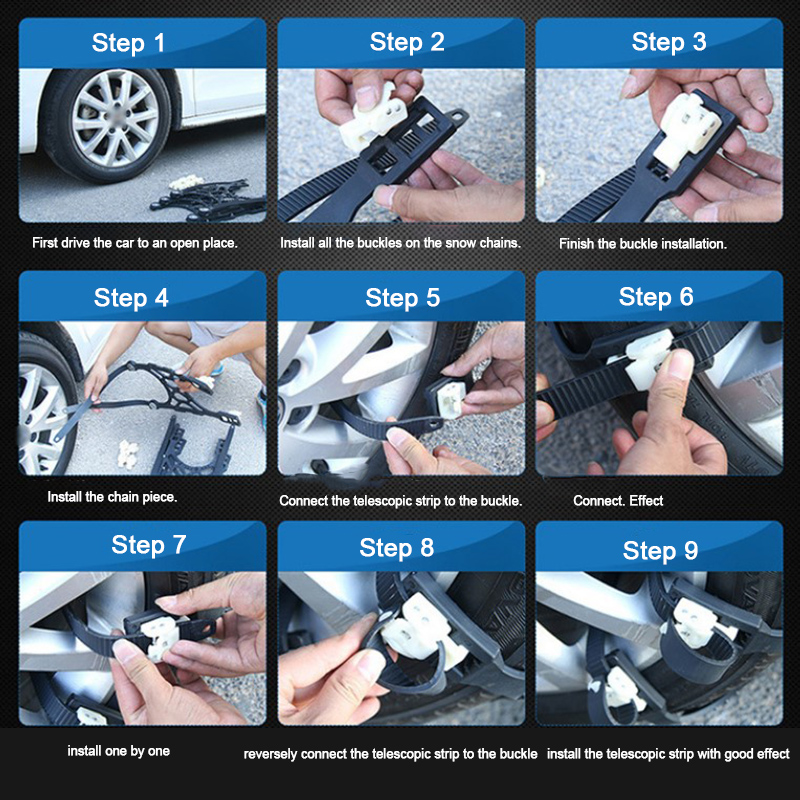 Step 1

First drive the car to an open place.

Step 2

Install all the buckles on the snow chains.

Step 3

Finish the buckle installation.

Step 4

Install the chain piece.

Step 5

Connect the telescopic strip to the buckle.

Step 6

Connect. Effect

Step 7

install one by one

Step 8

reversely connect the telescopic strip to the buckle

Step 9

install the telescopic strip with good effect