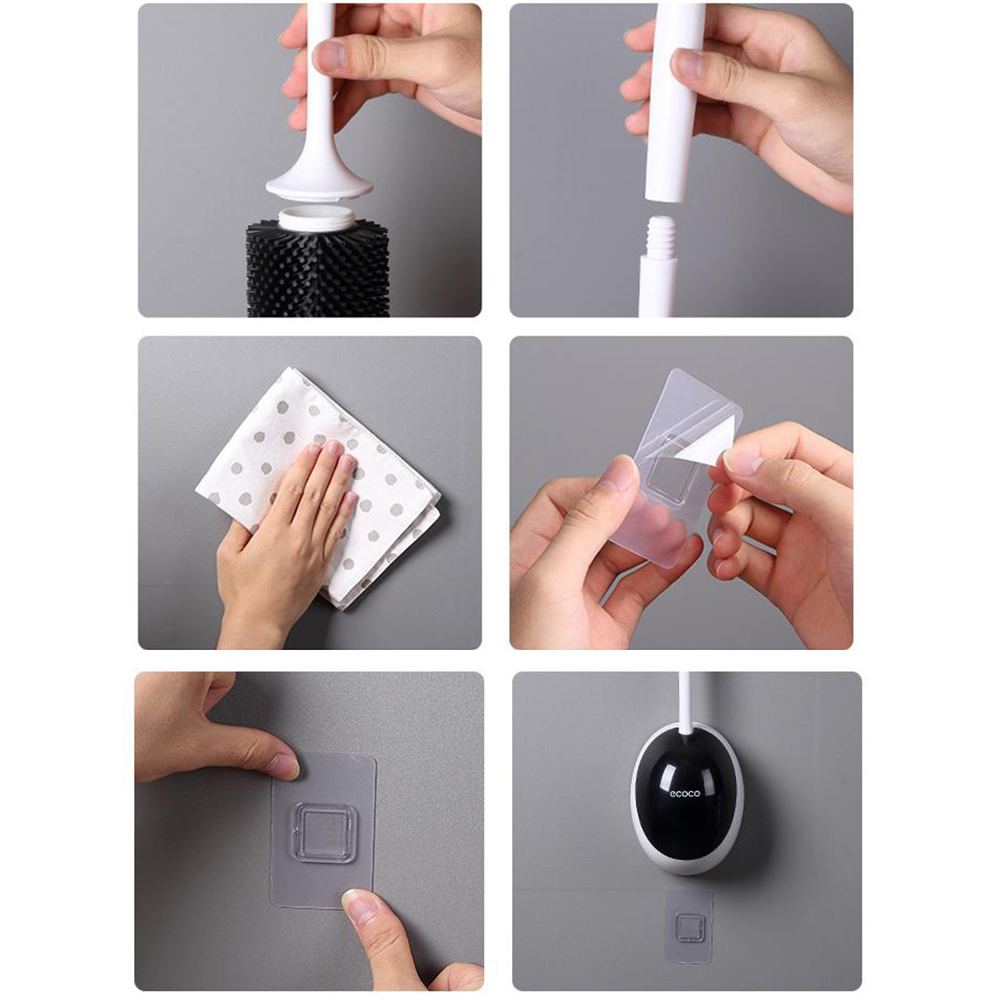 ecoco