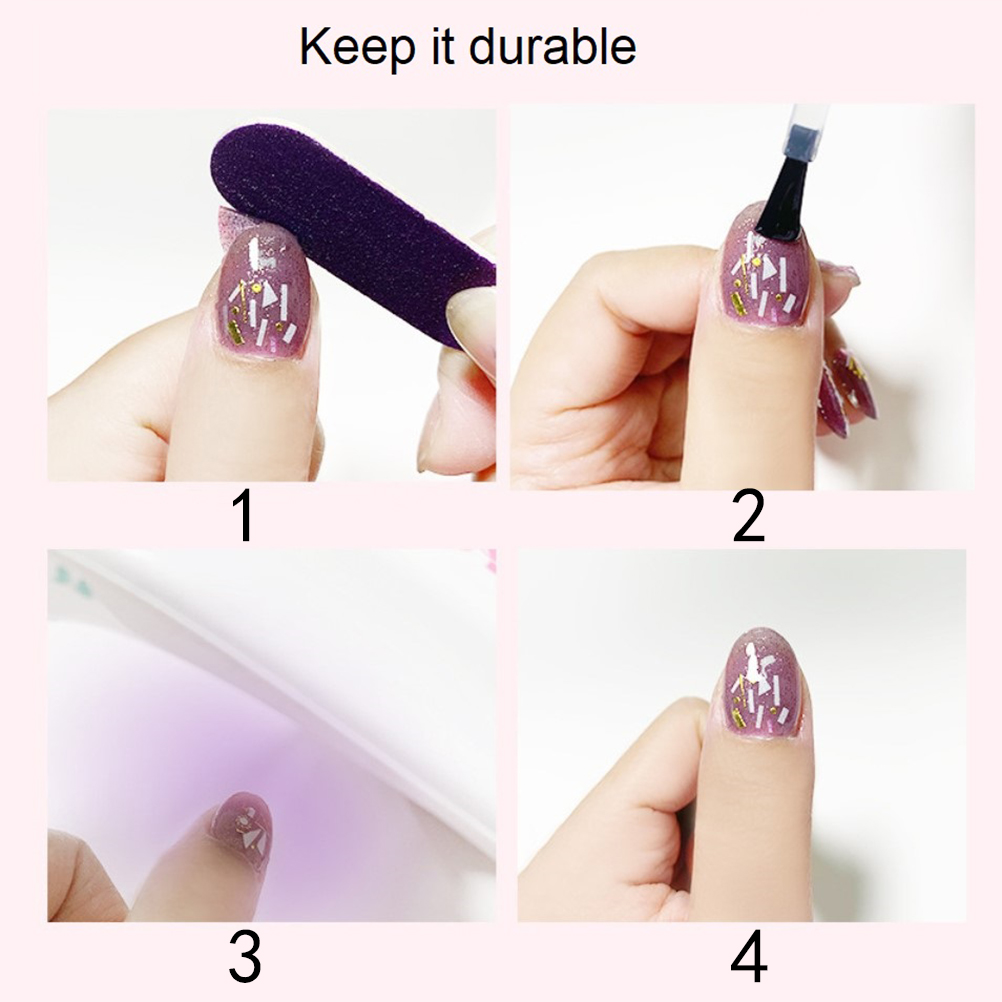 Keep it durable

1

2

3

4