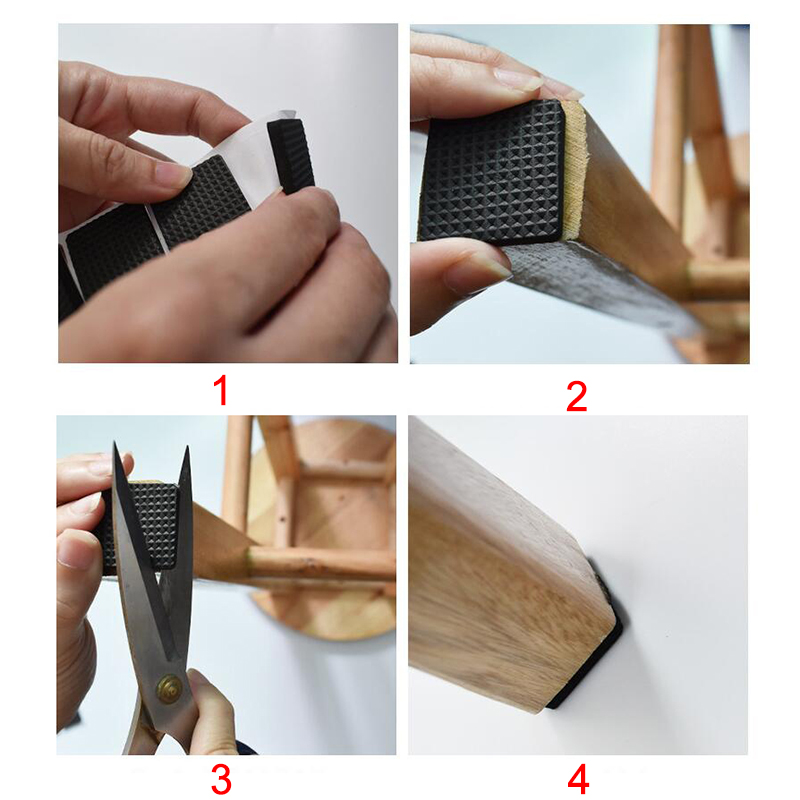 1

2

3

4